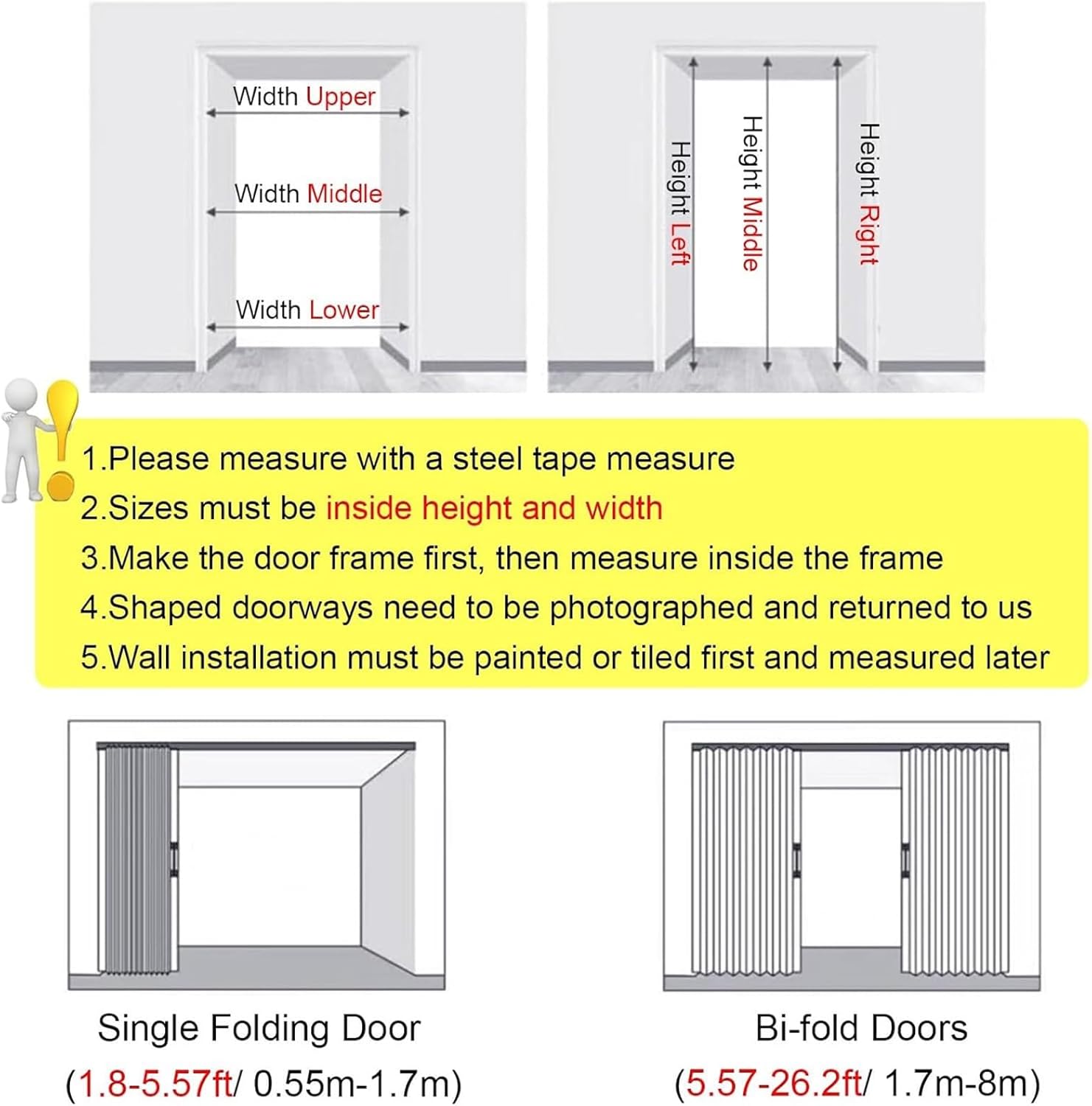 Width Upper

Width Middle

Width Lower

Height Left

Height Middle

Height Right

1.Please measure with a steel tape measure

2.Sizes must be inside height and width

3.Make the door frame first, then measure inside the frame

4.Shaped doorways need to be photographed and returned to us

5.Wall installation must be painted or tiled first and measured later

Single Folding Door
(1.8-5.57ft/ 0.55m-1.7m)

Bi-fold Doors
(5.57-26.2ft/ 1.7m-8m)