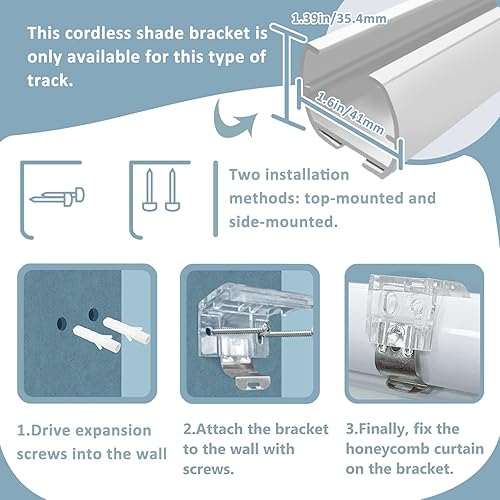 This cordless shade bracket is only available for this type of track.

1.39in/35.4mm

1.6in/41mm

Two installation methods: top-mounted and side-mounted.

1.Drive expansion screws into the wall

2.Attach the bracket to the wall with screws.

3.Finally, fix the honeycomb curtain on the bracket.