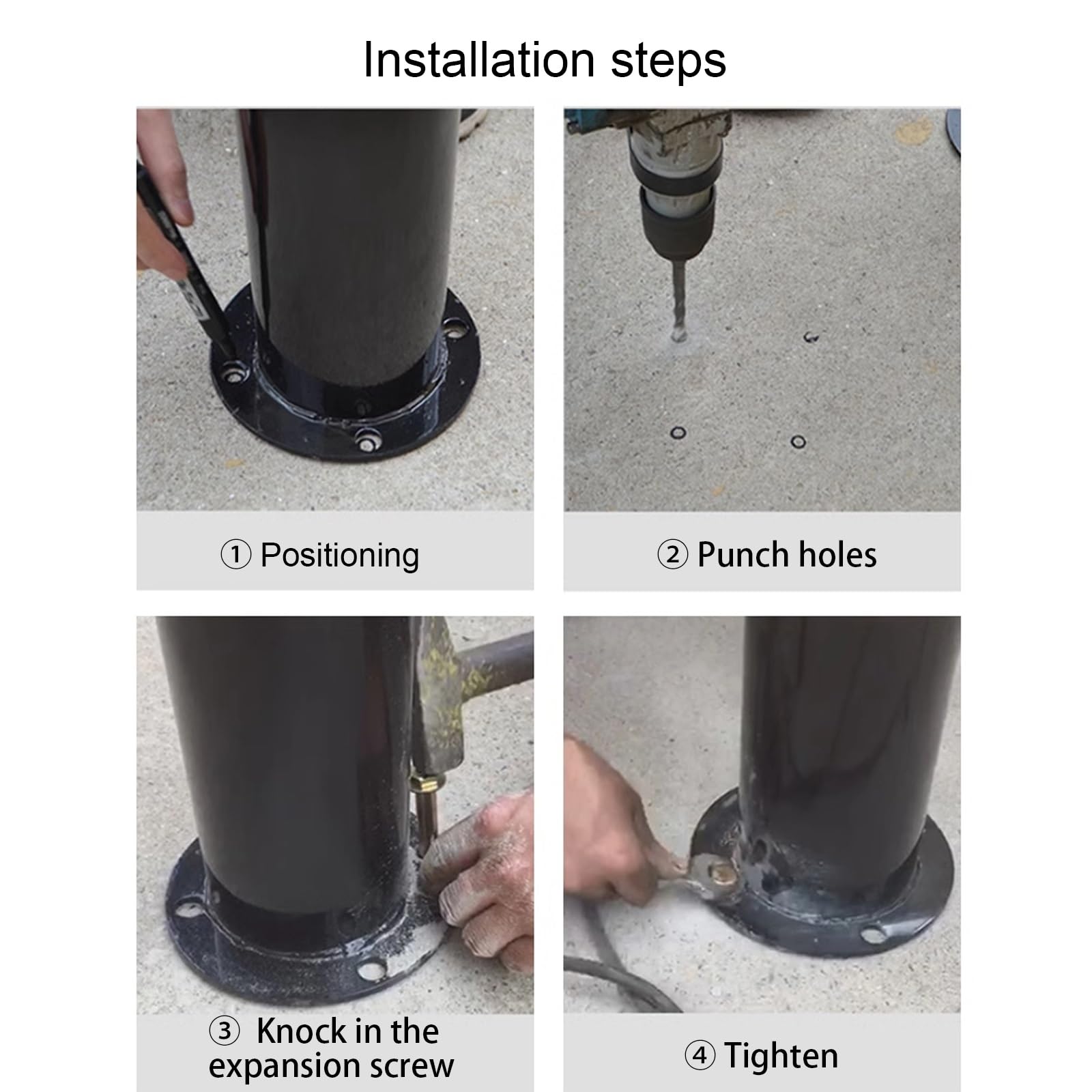 Installation steps

① Positioning

② Punch holes

③ Knock in the expansion screw

④ Tighten