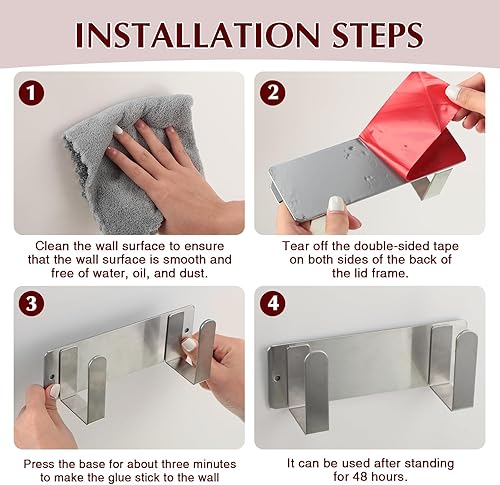 INSTALLATION STEPS

1

Clean the wall surface to ensure that the wall surface is smooth and free of water, oil, and dust.

2

Tear off the double-sided tape on both sides of the back of the lid frame.

3

Press the base for about three minutes to make the glue stick to the wall

4

It can be used after standing for 48 hours.