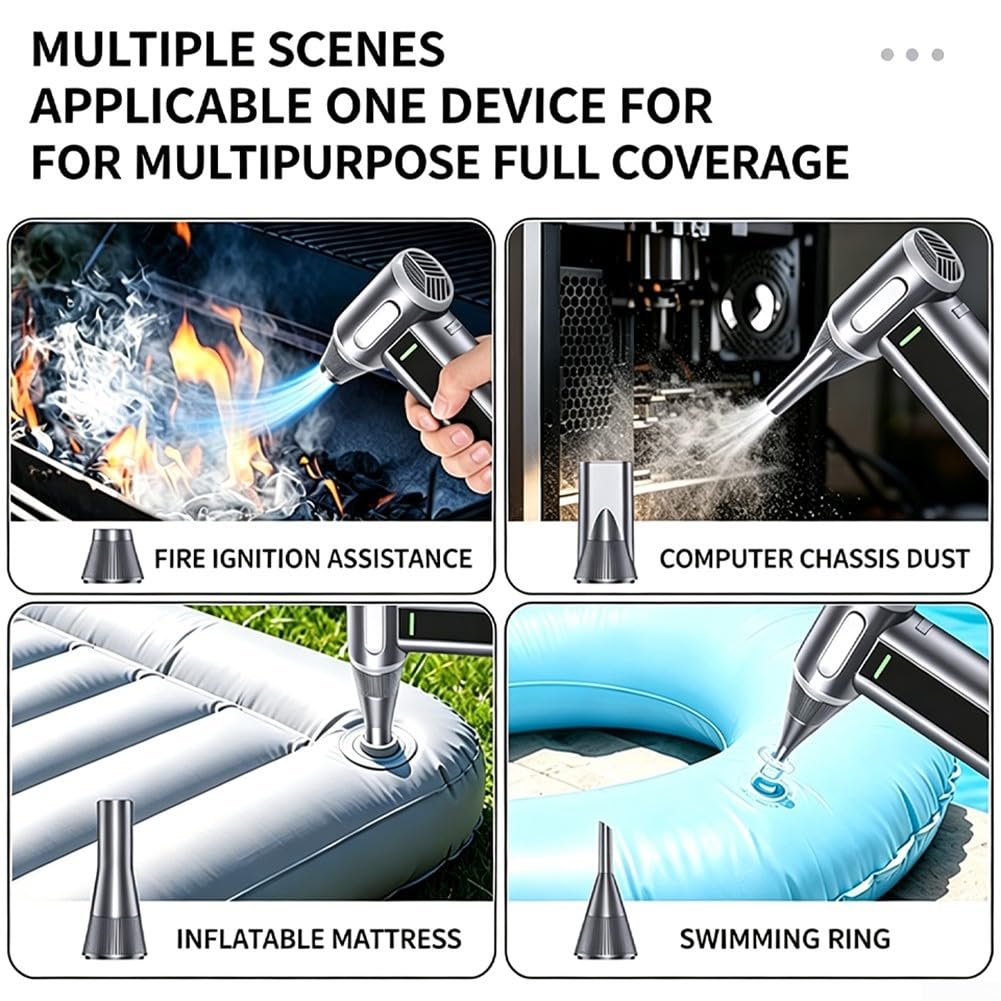 MULTIPLE SCENES APPLICABLE ONE DEVICE FOR FOR MULTIPURPOSE FULL COVERAGE

FIRE IGNITION ASSISTANCE

COMPUTER CHASSIS DUST

INFLATABLE MATTRESS

SWIMMING RING