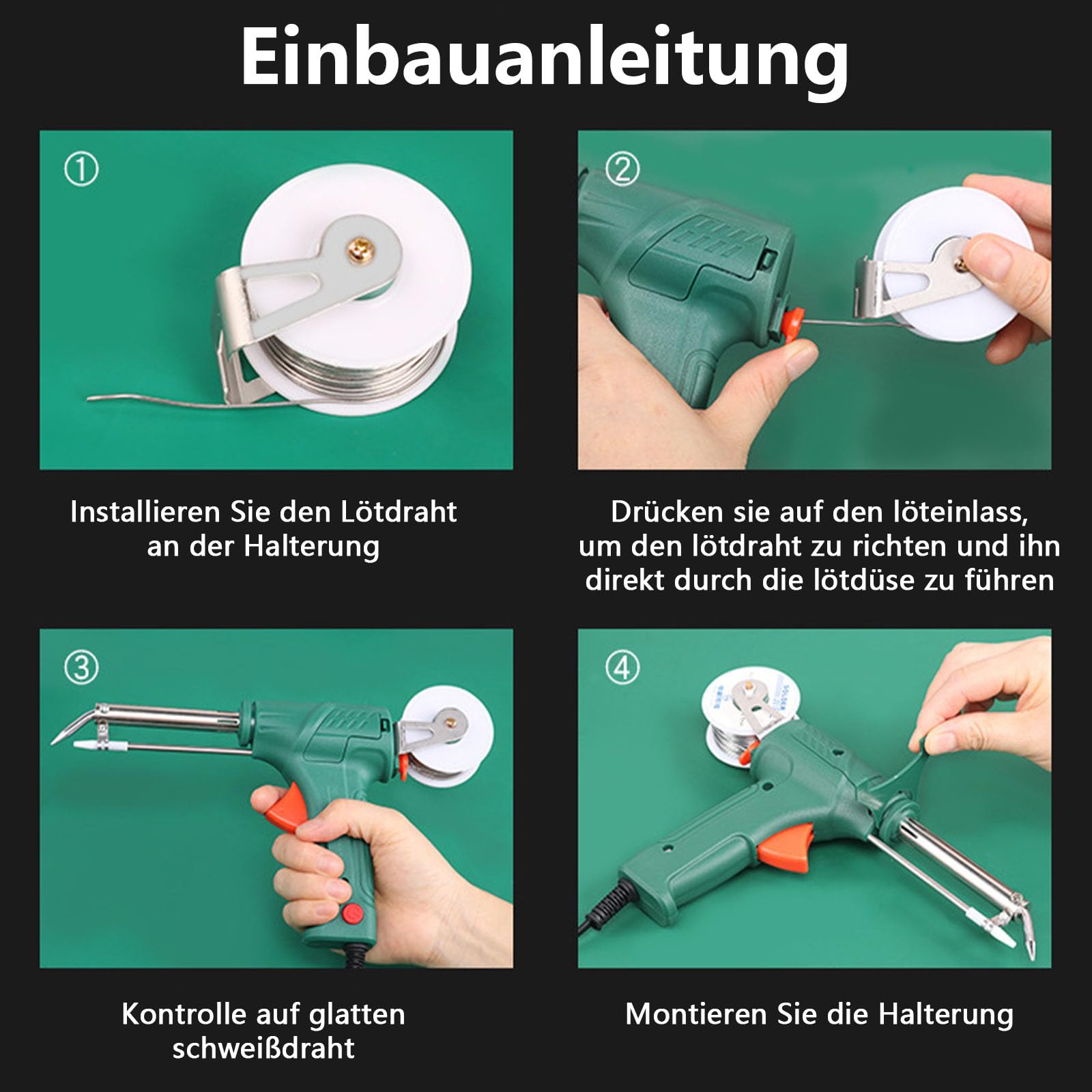 Einbauanleitung

①

Installieren Sie den Lötdraht an der Halterung

②

Drücken sie auf den löteinlass, um den lötdraht zu richten und ihn direkt durch die lötdüse zu führen

③

Kontrolle auf glatten schweißdraht

④

Montieren Sie die Halterung