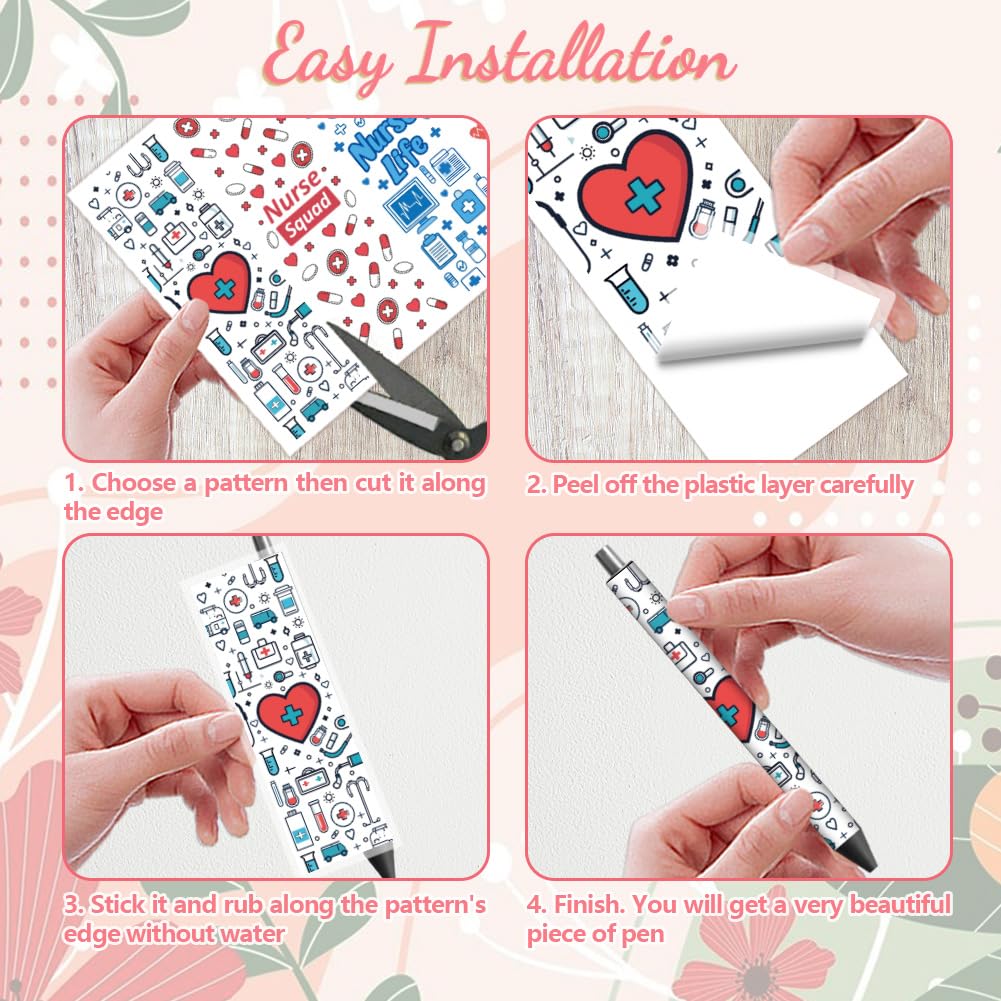 Easy Installation

Nurse Squad

Nurse Life

1. Choose a pattern then cut it along the edge

2. Peel off the plastic layer carefully

3. Stick it and rub along the pattern's edge without water

4. Finish. You will get a very beautiful piece of pen