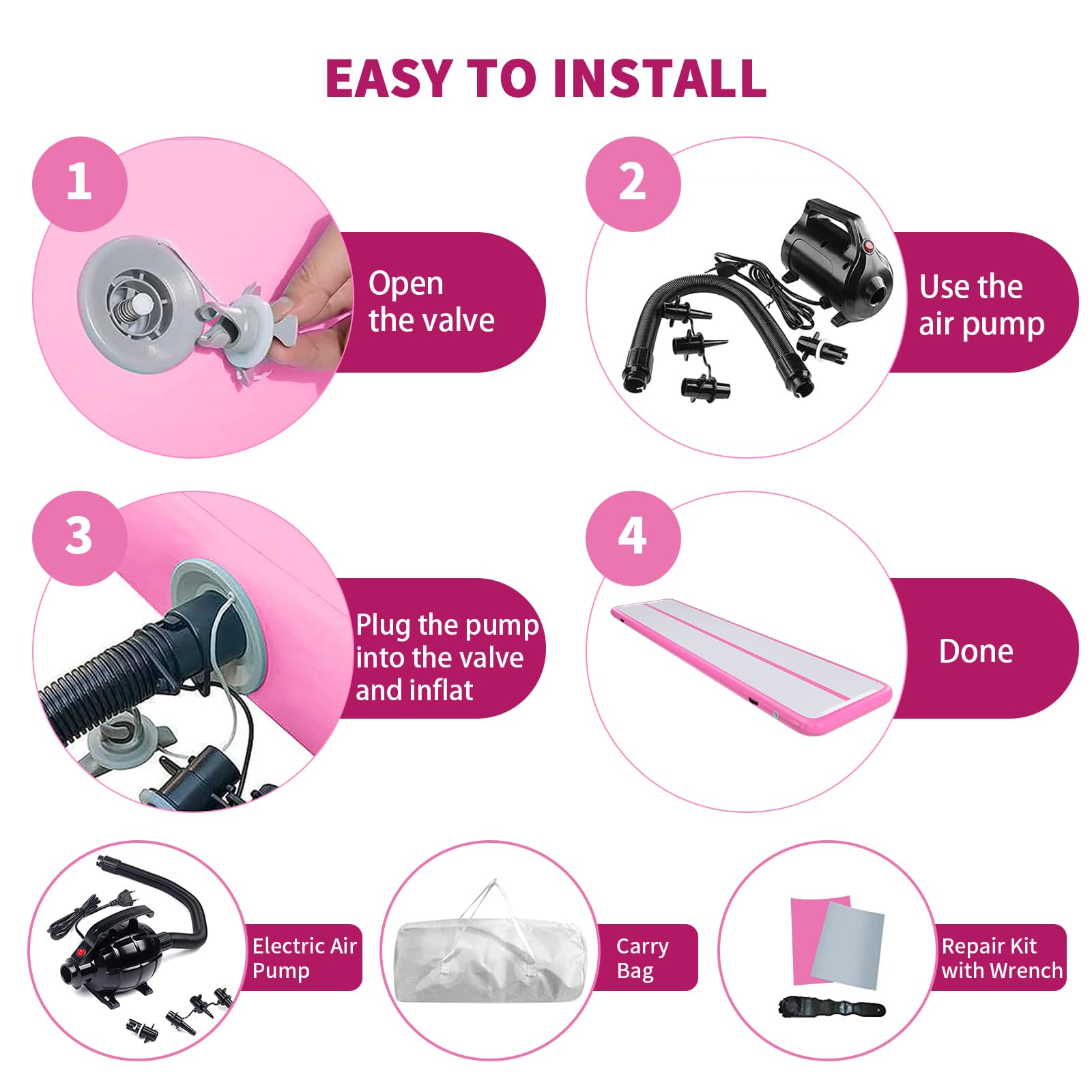 EASY TO INSTALL

1

Open the valve

2

Use the air pump

3

Plug the pump into the valve and inflat

4

Done

Electric Air Pump

Carry Bag

Repair Kit with Wrench