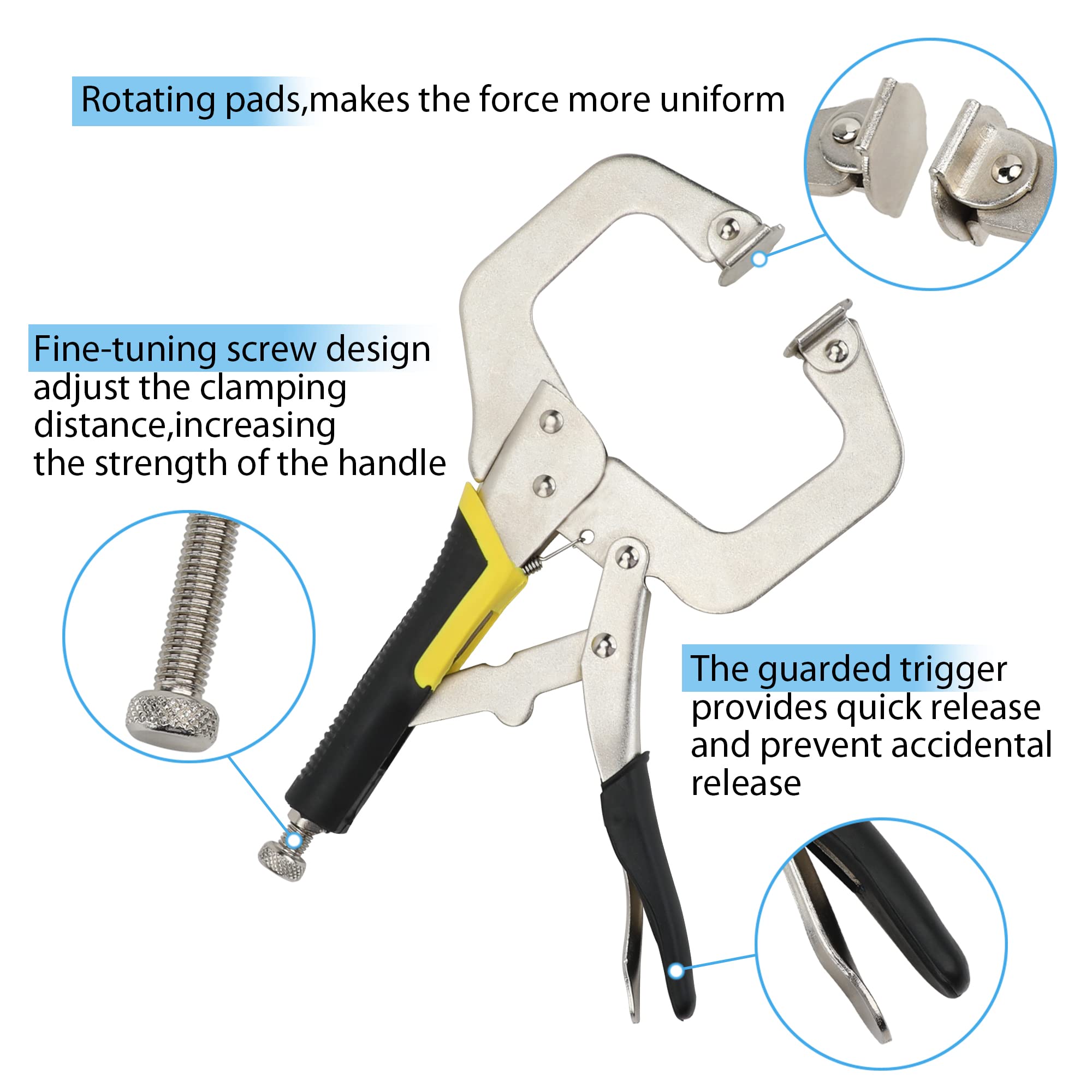 Rotating pads,makes the force more uniform

Fine-tuning screw design
adjust the clamping distance,increasing the strength of the handle

The guarded trigger
provides quick release and prevent accidental release