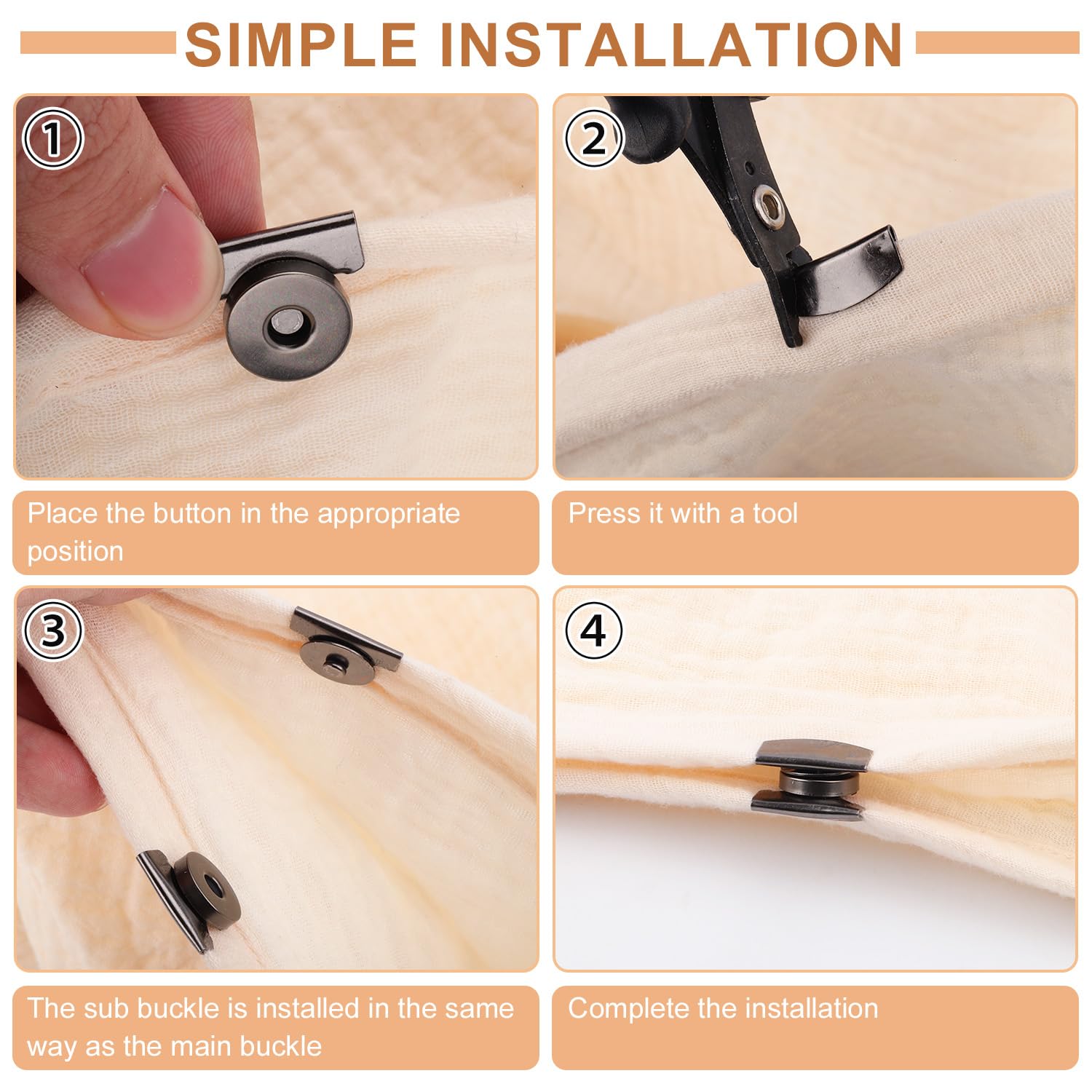 SIMPLE INSTALLATION

①

Place the button in the appropriate position

②

Press it with a tool

③

The sub buckle is installed in the same way as the main buckle

④

Complete the installation