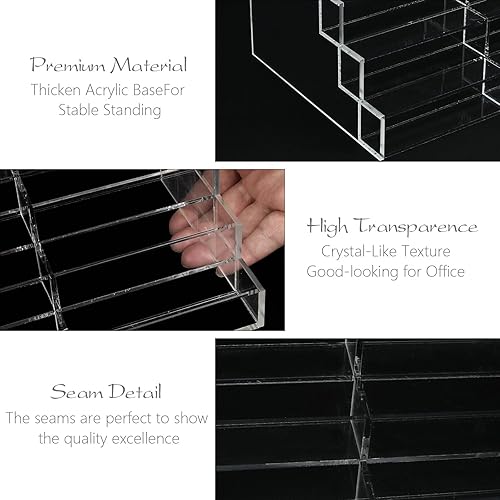 Premium Material
Thicken Acrylic BaseFor Stable Standing

High Transparence
Crystal-Like Texture
Good-looking for Office

Seam Detail
The seams are perfect to show the quality excellence