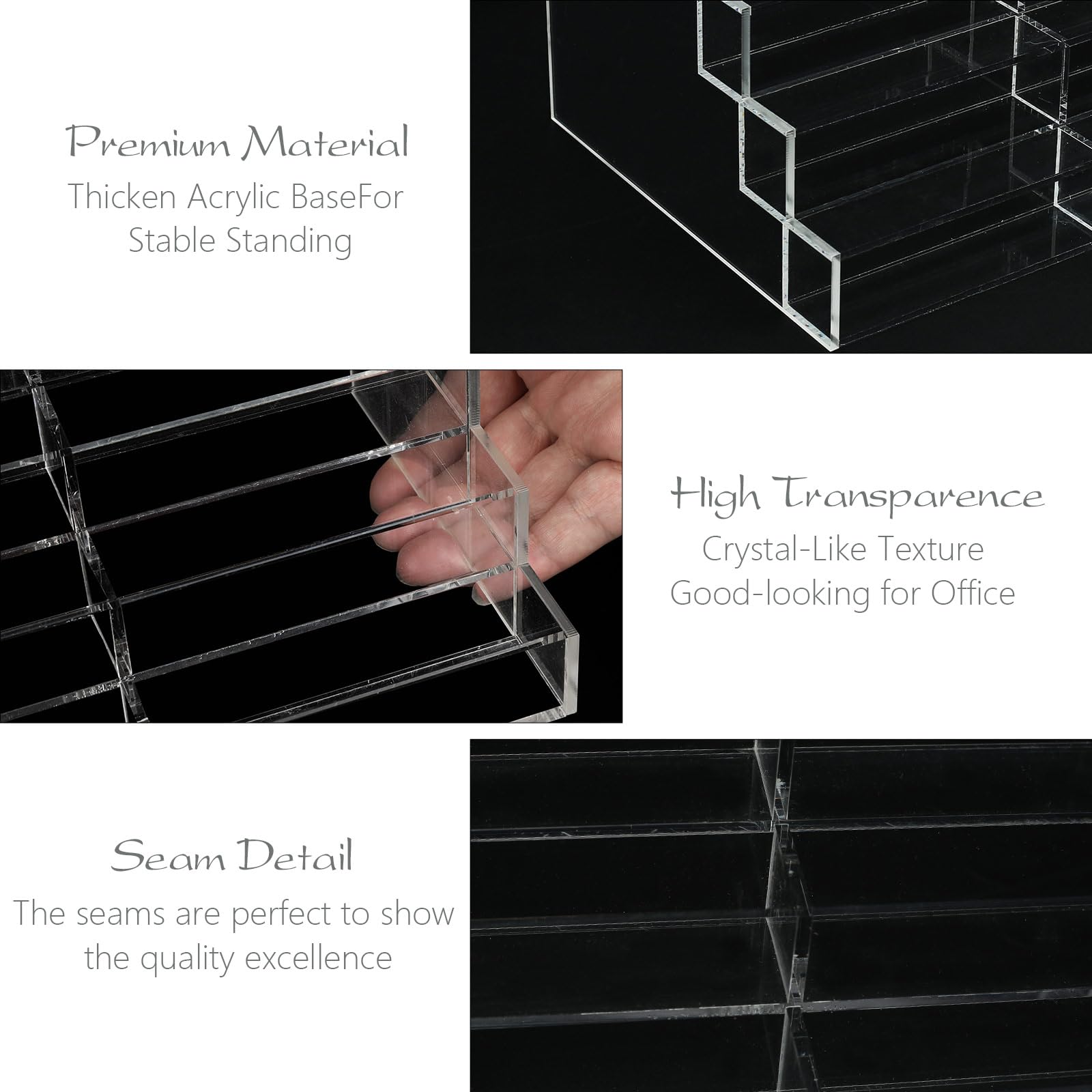 Premium Material
Thicken Acrylic BaseFor Stable Standing

High Transparence
Crystal-Like Texture
Good-looking for Office

Seam Detail
The seams are perfect to show the quality excellence