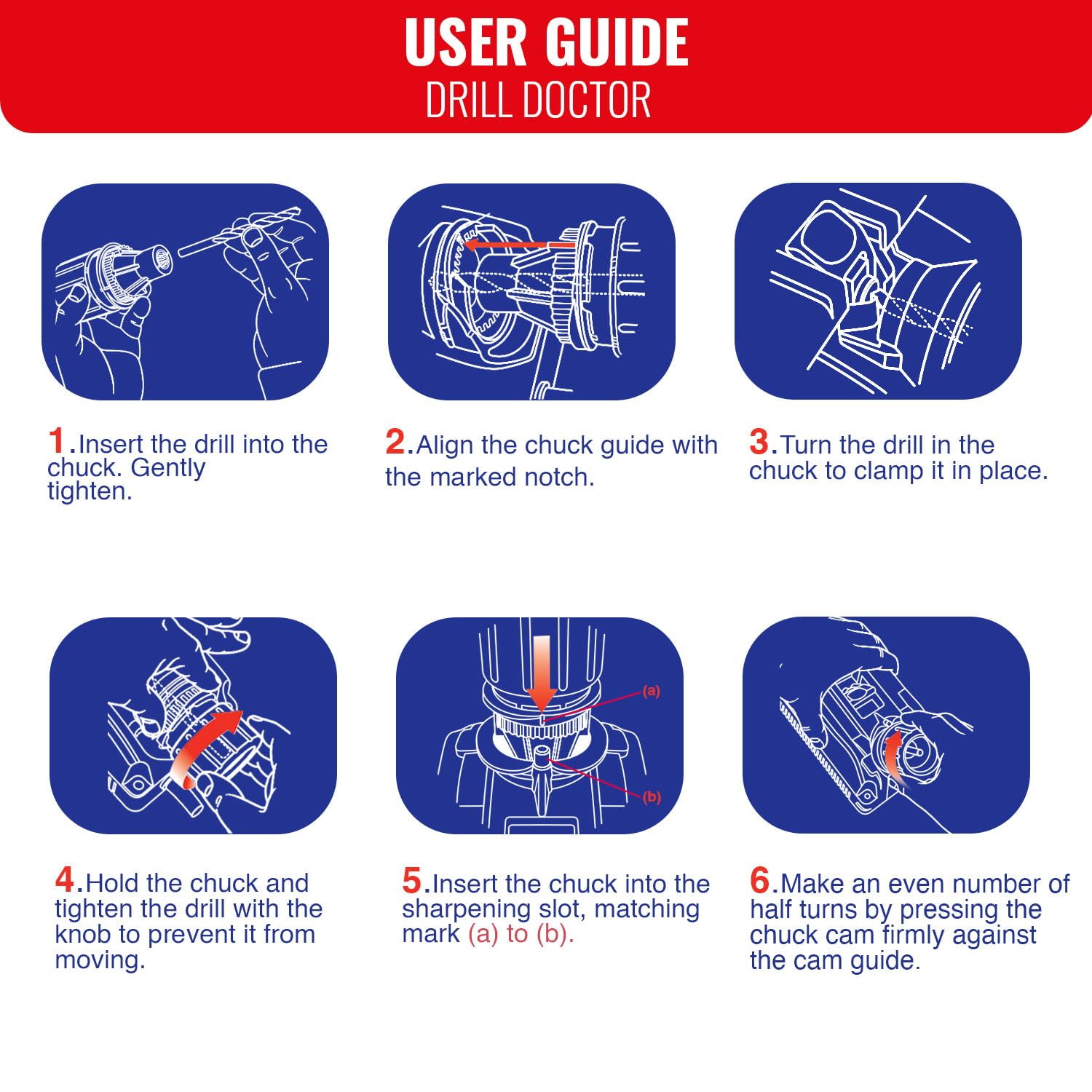 USER GUIDE
DRILL DOCTOR

1.Insert the drill into the chuck. Gently tighten.

2.Align the chuck guide with the marked notch.

3.Turn the drill in the chuck to clamp it in place.

(a)

(b)

4.Hold the chuck and tighten the drill with the knob to prevent it from moving.

5.Insert the chuck into the sharpening slot, matching mark (a) to (b).

6.Make an even number of half turns by pressing the chuck cam firmly against the cam guide.