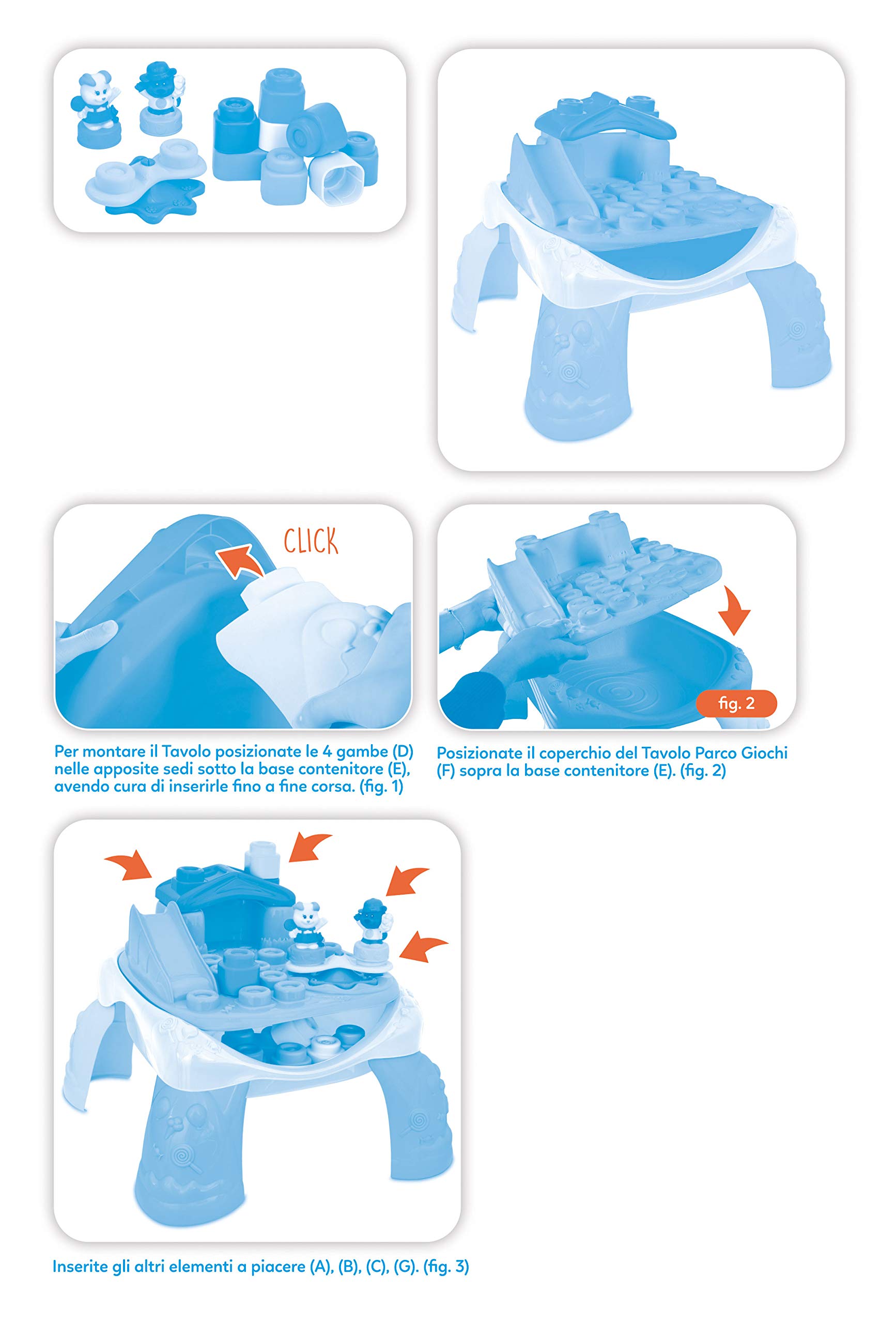 CLICK

fig. 2

Per montare il Tavolo posizionate le 4 gambe (D) nelle apposite sedi sotto la base contenitore (E), avendo cura di inserirle fino a fine corsa. (fig. 1)

Posizionate il coperchio del Tavolo Parco Giochi (F) sopra la base contenitore (E). (fig. 2)

Inserite gli altri elementi a piacere (A), (B), (C), (G). (fig. 3)