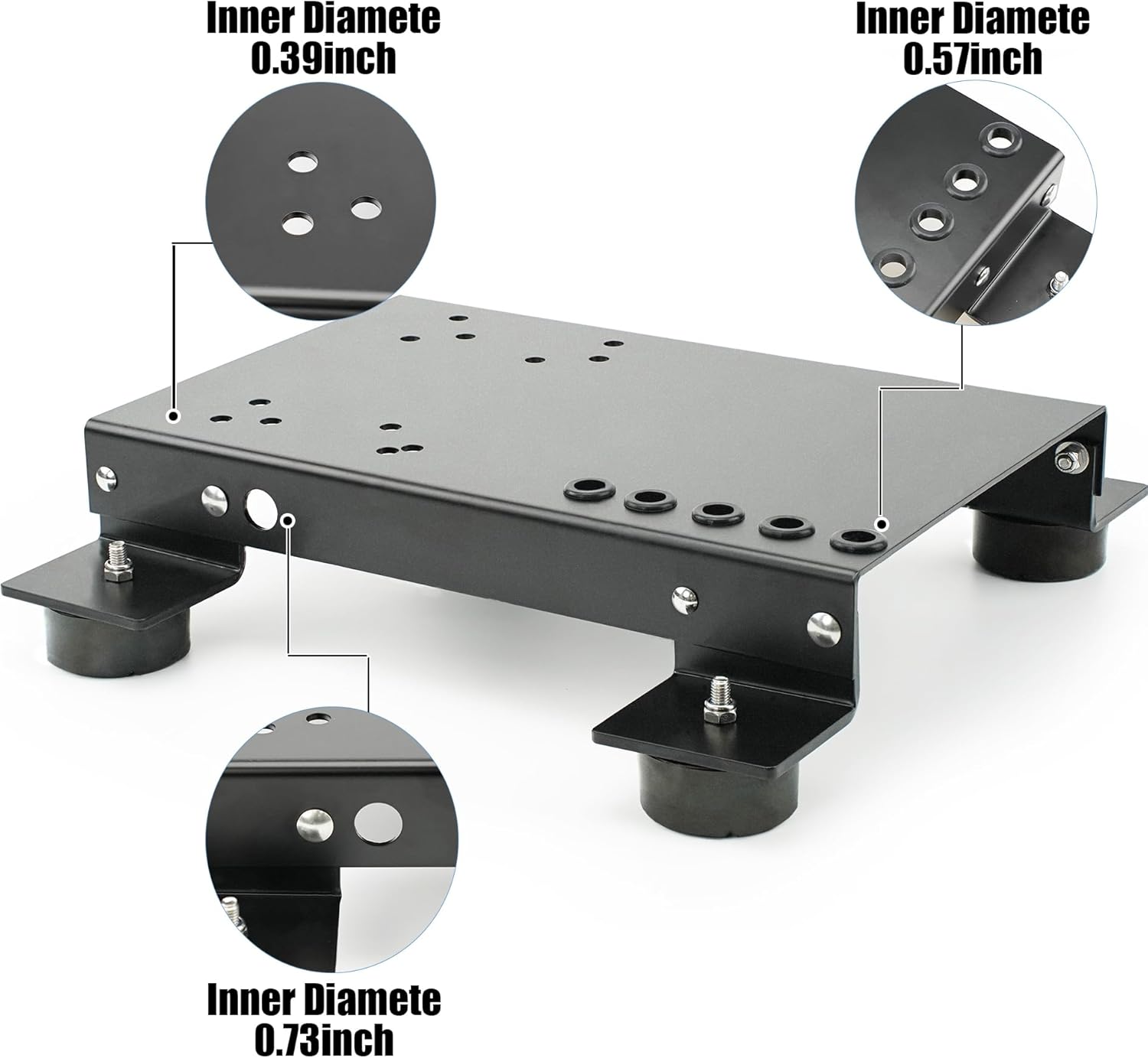 Inner Diamete
0.39inch

Inner Diamete
0.57inch

Inner Diamete
0.73inch