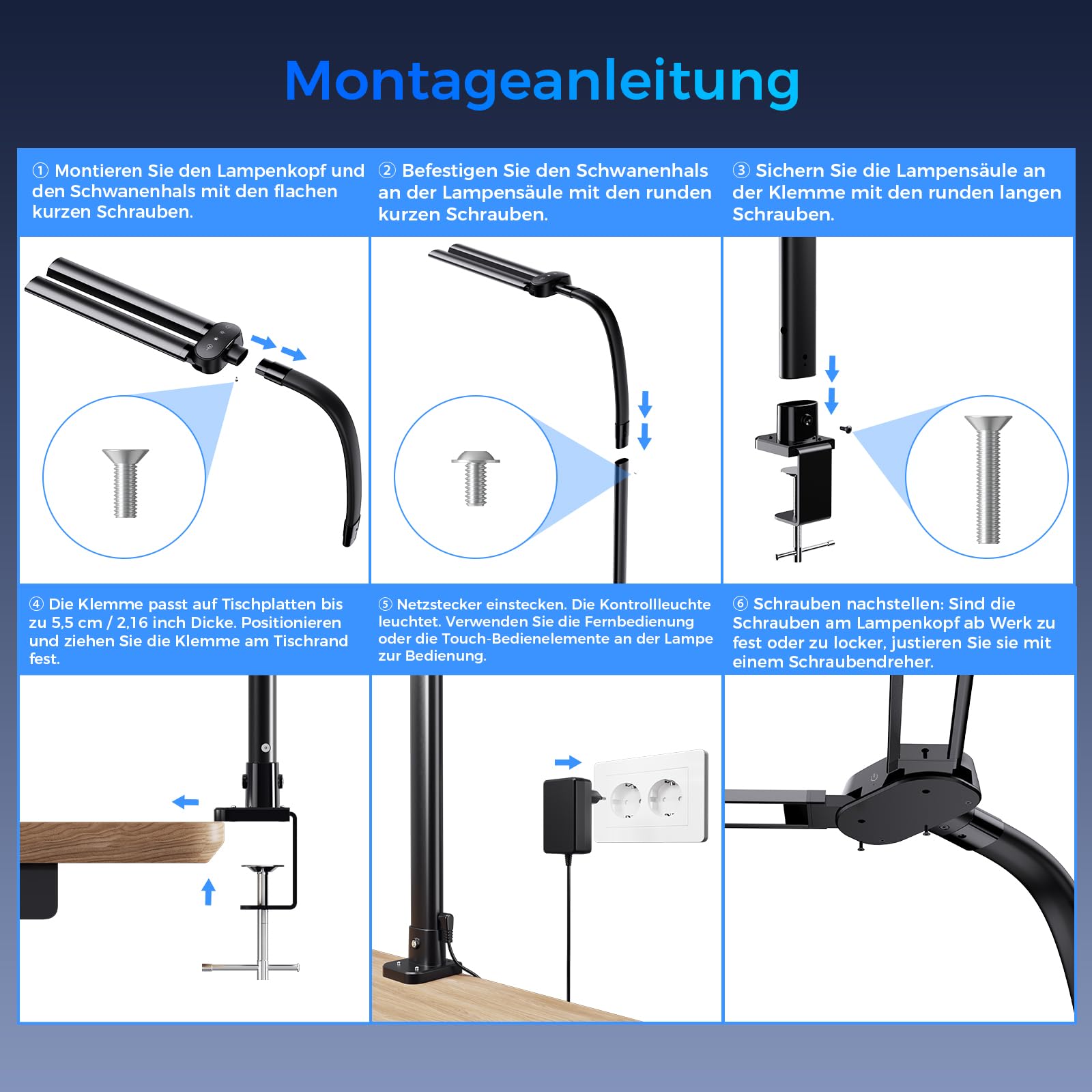 Montageanleitung

① Montieren Sie den Lampenkopf und den Schwanenhals mit den flachen kurzen Schrauben.

② Befestigen Sie den Schwanenhals an der Lampensäule mit den runden kurzen Schrauben.

③ Sichern Sie die Lampensäule an der Klemme mit den runden langen Schrauben.

④ Die Klemme passt auf Tischplatten bis zu 5,5 cm / 2,16 inch Dicke. Positionieren und ziehen Sie die Klemme am Tischrand fest.

⑤ Netzstecker einstecken. Die Kontrollleuchte leuchtet. Verwenden Sie die Fernbedienung oder die Touch-Bedienelemente an der Lampe zur Bedienung.

⑥ Schrauben nachstellen: Sind die Schrauben am Lampenkopf ab Werk zu fest oder zu locker, justieren Sie sie mit einem Schraubendreher.