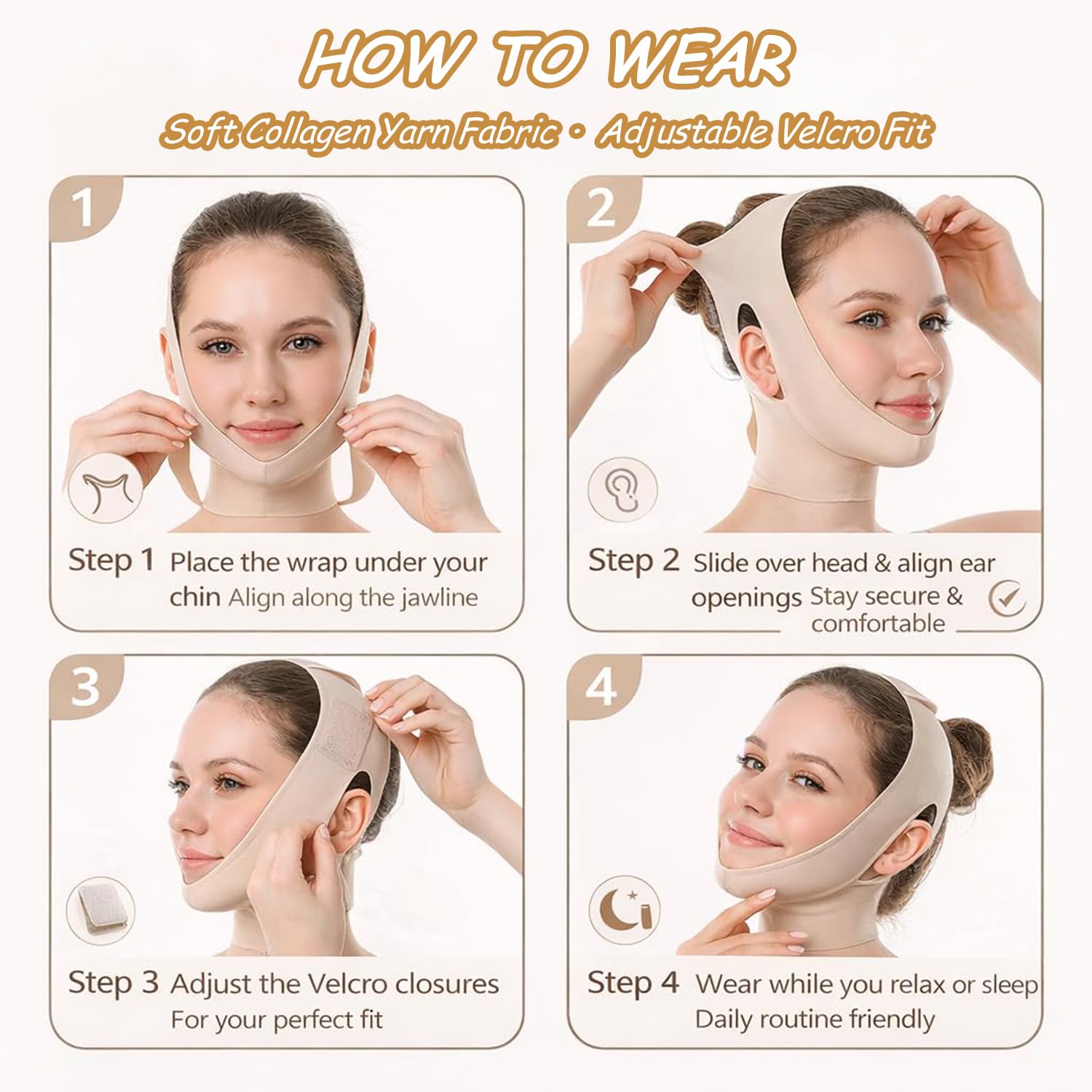 HOW TO WEAR

Soft Collagen Yarn Fabric • Adjustable Velcro Fit

1

Step 1 Place the wrap under your chin Align along the jawline

2

Step 2 Slide over head & align ear openings Stay secure & comfortable

3

Step 3 Adjust the Velcro closures For your perfect fit

4

Step 4 Wear while you relax or sleep Daily routine friendly