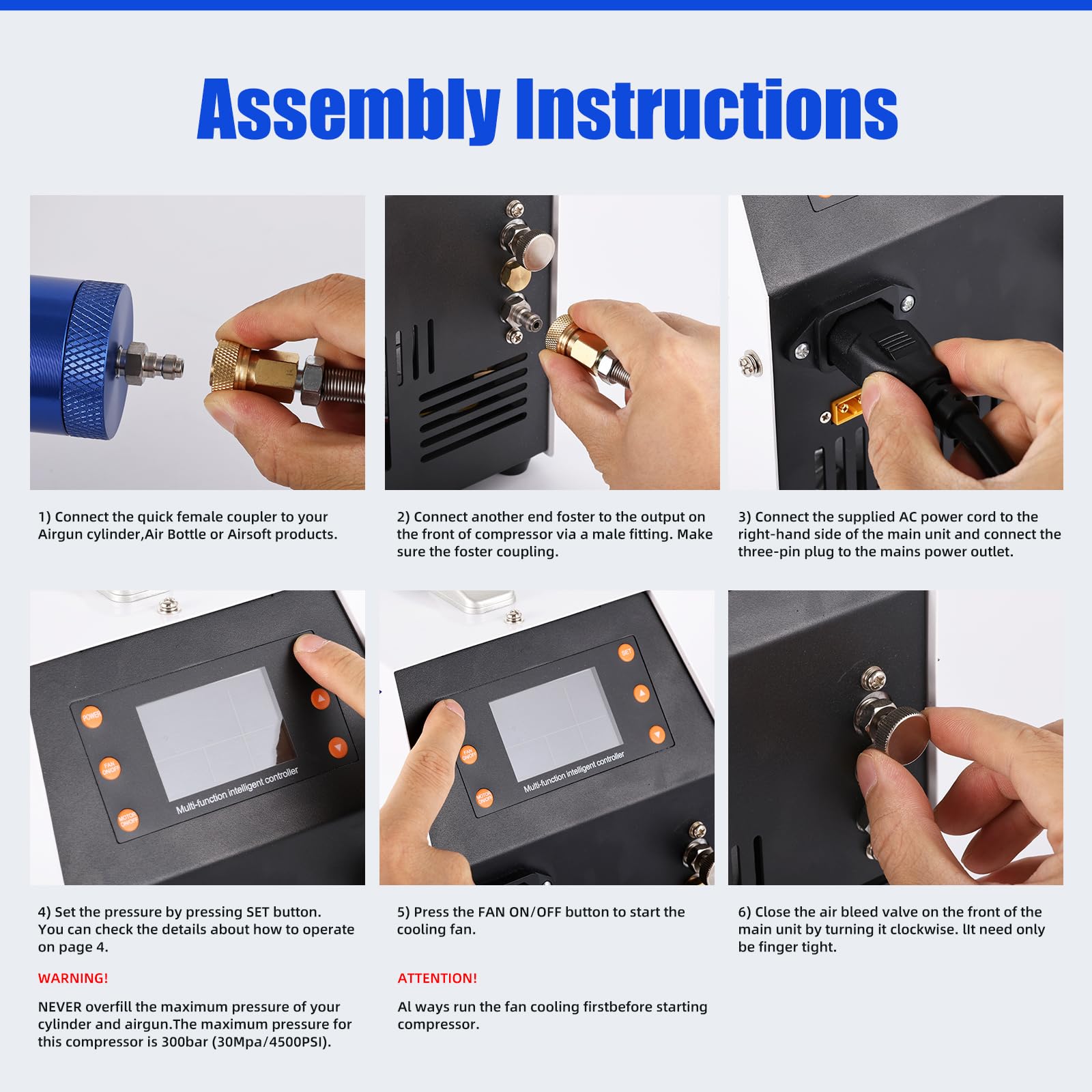 Assembly Instructions

1) Connect the quick female coupler to your Airgun cylinder,Air Bottle or Airsoft products.

2) Connect another end foster to the output on the front of compressor via a male fitting. Make sure the foster coupling.

3) Connect the supplied AC power cord to the right-hand side of the main unit and connect the three-pin plug to the mains power outlet.

POWER
FAN ON/OFF
MOTOR ON/OFF
Multi-function intelligent controller

SET
FAN ON/OFF
MOTOR ON/OFF
Multi-function intelligent controller

4) Set the pressure by pressing SET button. You can check the details about how to operate on page 4.

WARNING!

NEVER overfill the maximum pressure of your cylinder and airgun.The maximum pressure for this compressor is 300bar (30Mpa/4500PSI).

5) Press the FAN ON/OFF button to start the cooling fan.

ATTENTION!

Al ways run the fan cooling firstbefore starting compressor.

6) Close the air bleed valve on the front of the main unit by turning it clockwise. lIt need only be finger tight.