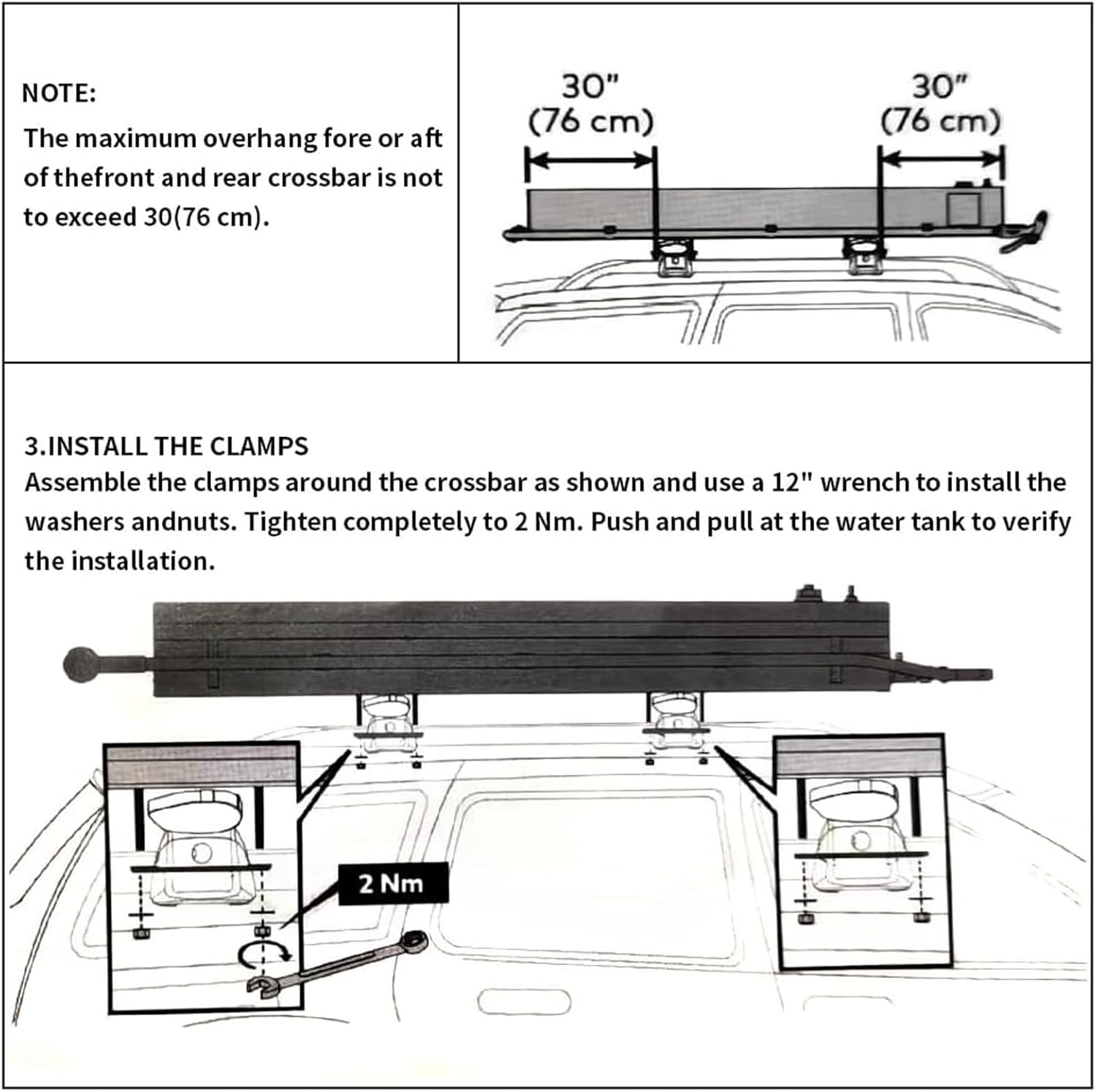 NOTE:
The maximum overhang fore or aft of thefront and rear crossbar is not to exceed 30(76 cm).

30"
(76 cm)

30"
(76 cm)

3.INSTALL THE CLAMPS
Assemble the clamps around the crossbar as shown and use a 12" wrench to install the washers andnuts. Tighten completely to 2 Nm. Push and pull at the water tank to verify the installation.

2 Nm