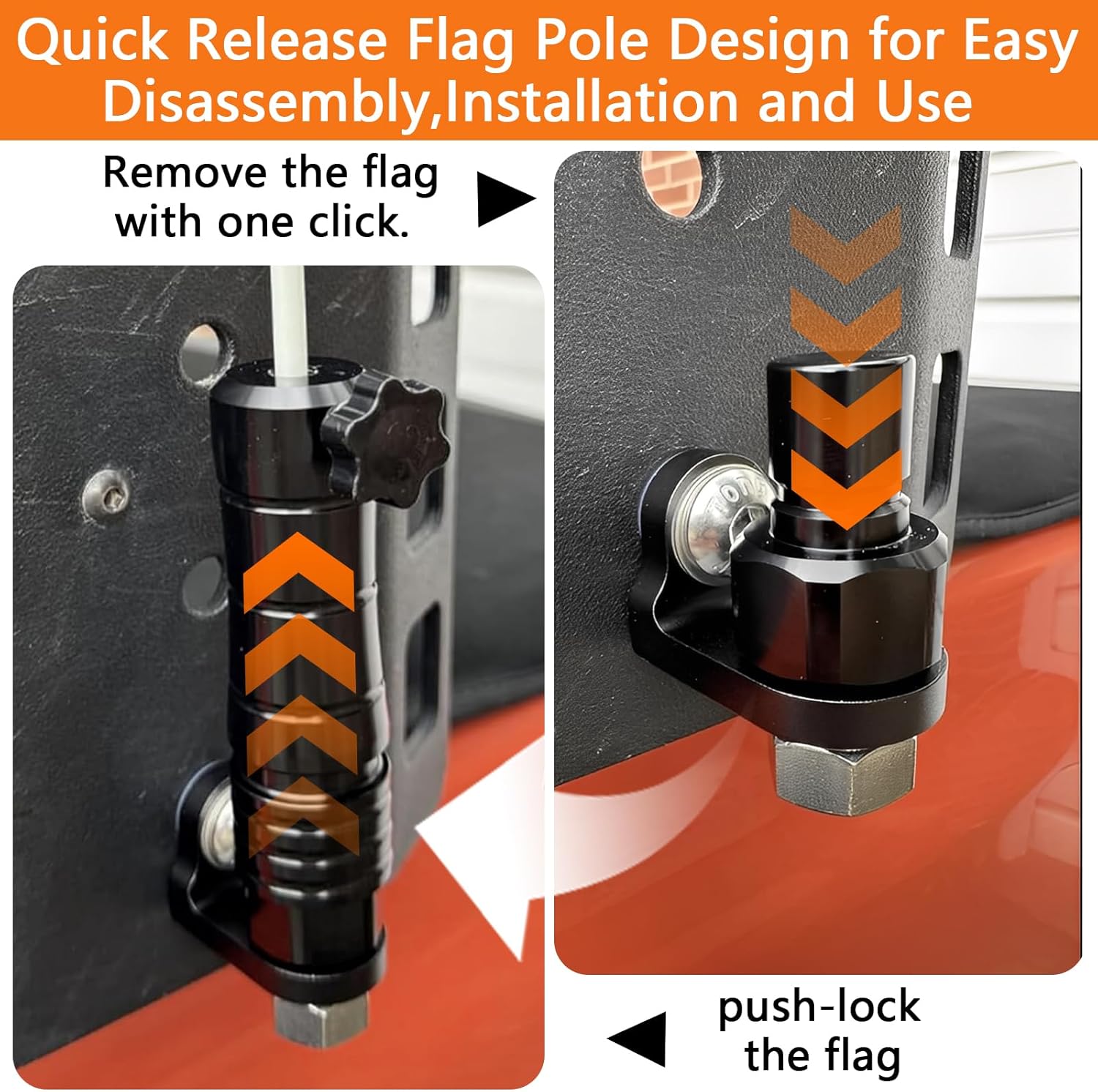 Quick Release Flag Pole Design for Easy Disassembly,Installation and Use

Remove the flag with one click.

push-lock the flag