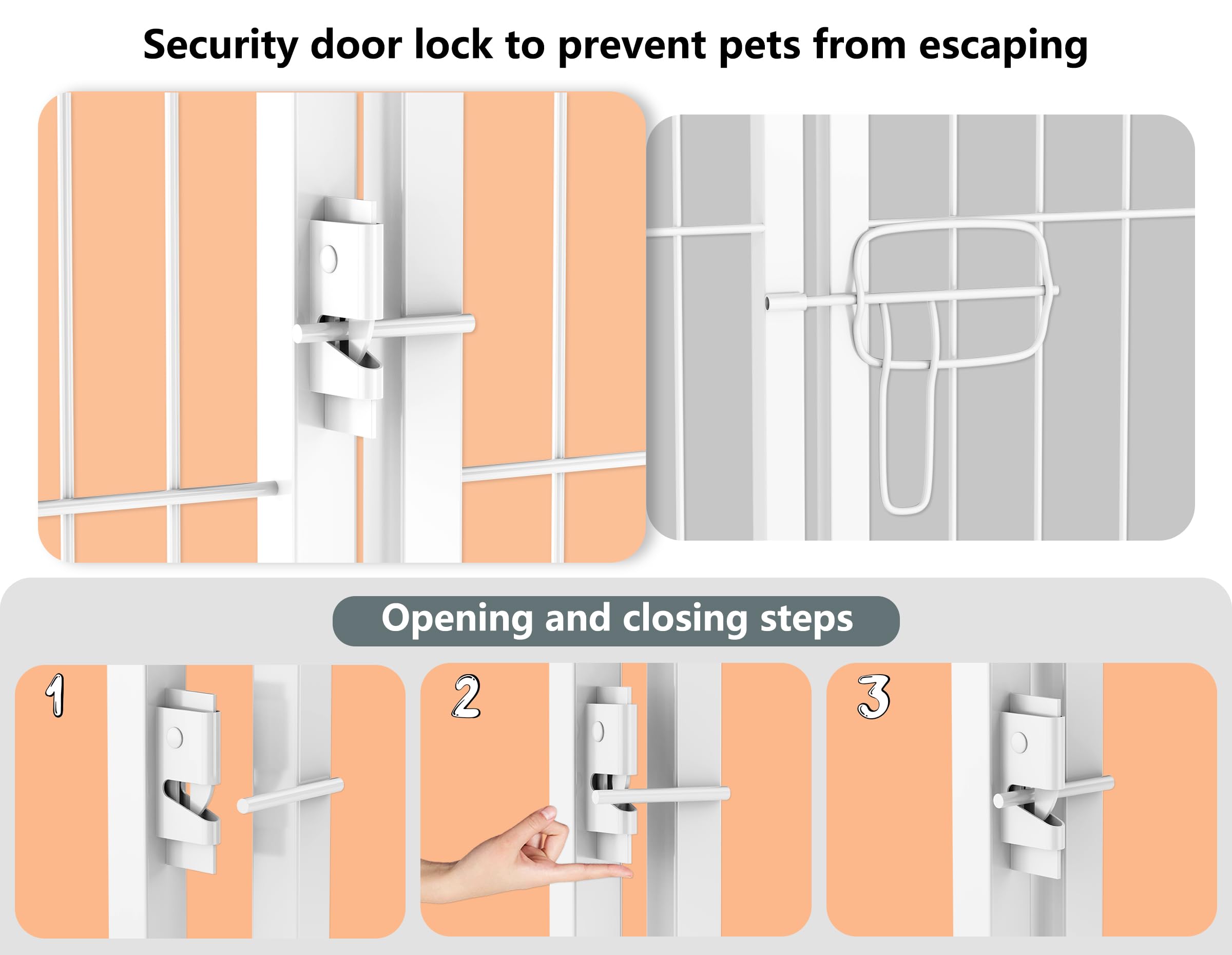 Security door lock to prevent pets from escaping

Opening and closing steps

1

2

3