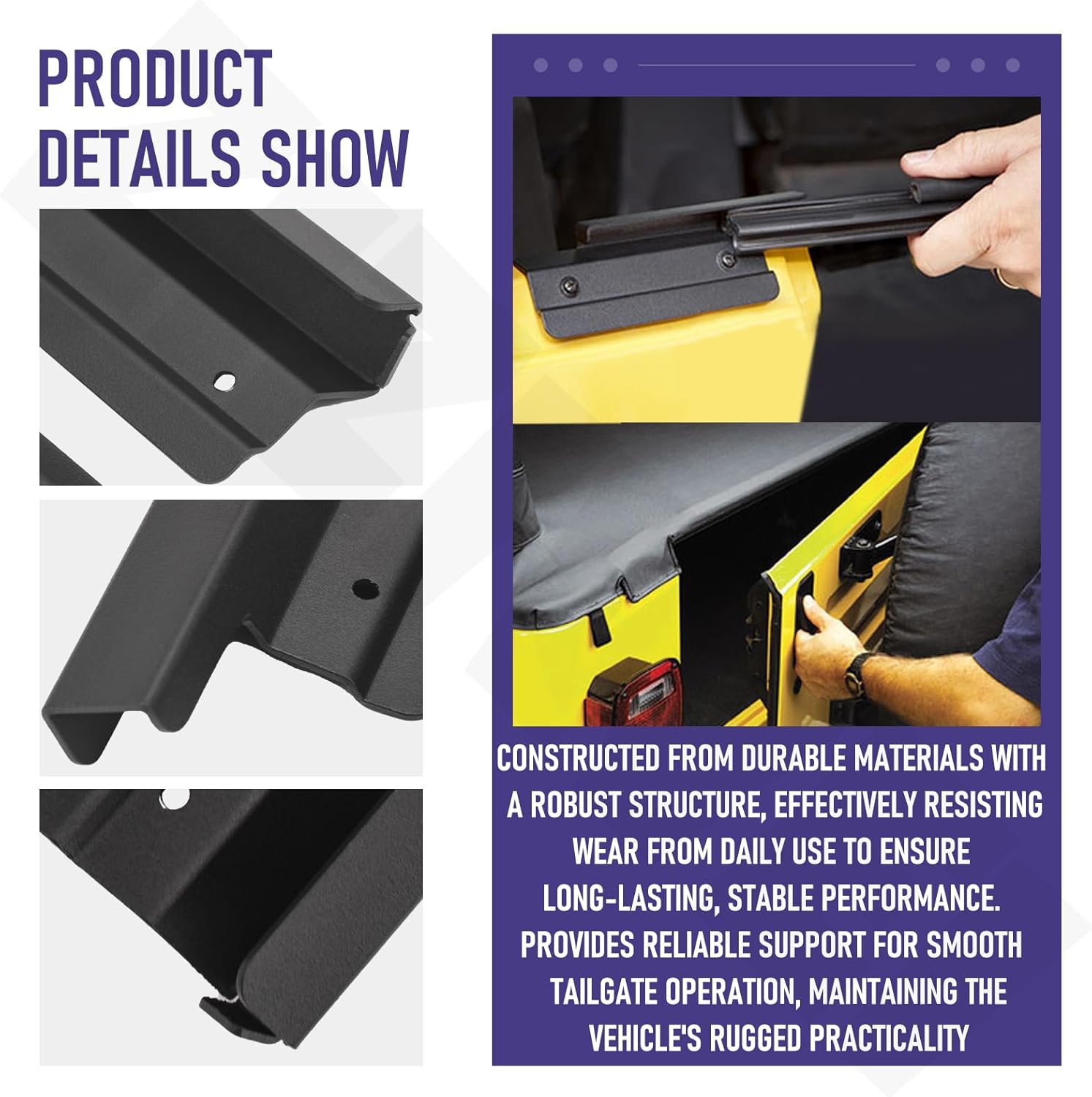 PRODUCT DETAILS SHOW

CONSTRUCTED FROM DURABLE MATERIALS WITH A ROBUST STRUCTURE, EFFECTIVELY RESISTING WEAR FROM DAILY USE TO ENSURE LONG-LASTING, STABLE PERFORMANCE. PROVIDES RELIABLE SUPPORT FOR SMOOTH TAILGATE OPERATION, MAINTAINING THE VEHICLE'S RUGGED PRACTICALITY