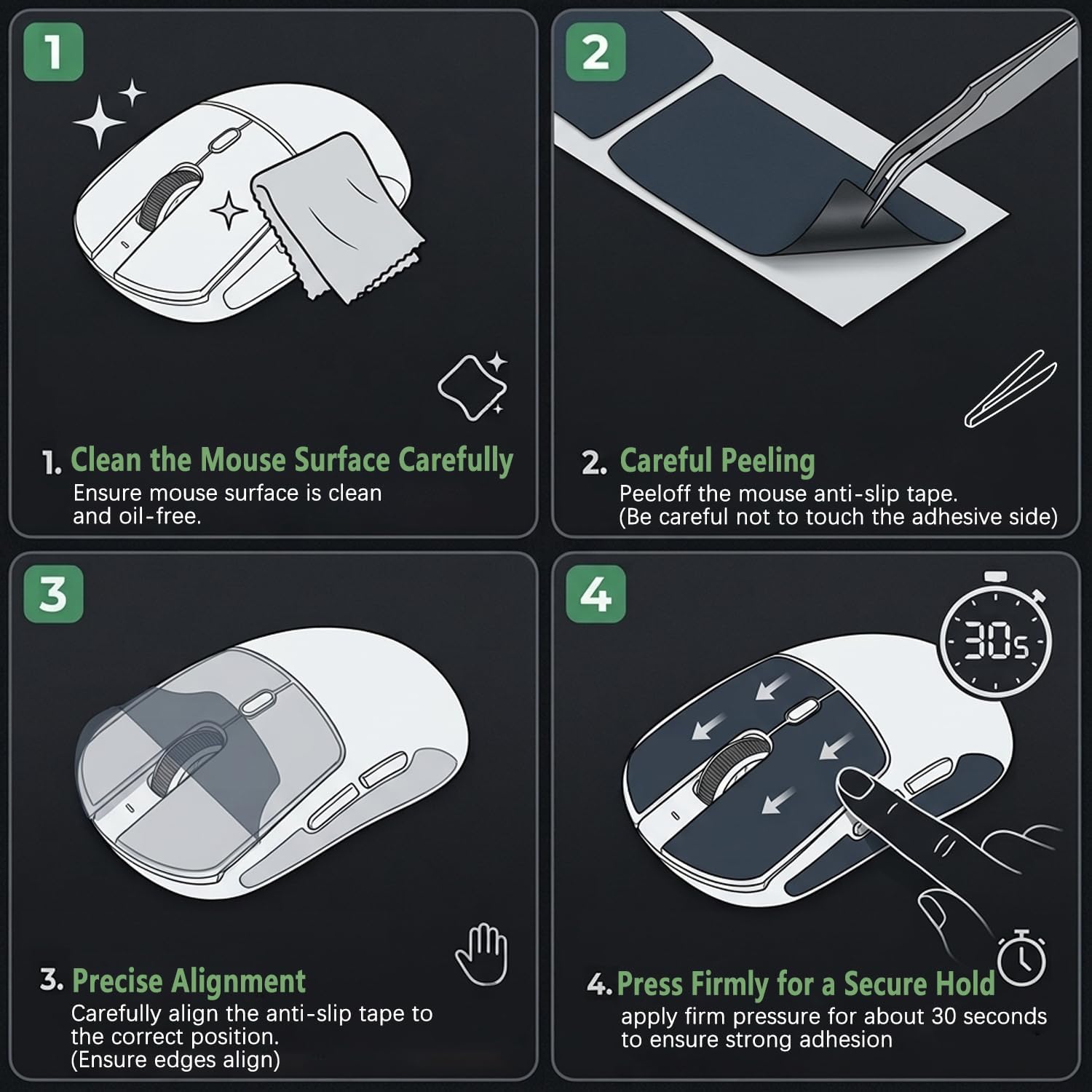 1

1. Clean the Mouse Surface Carefully
Ensure mouse surface is clean and oil-free.

2

2. Careful Peeling
Peeloff the mouse anti-slip tape.
(Be careful not to touch the adhesive side)

3

3. Precise Alignment
Carefully align the anti-slip tape to the correct position.
(Ensure edges align)

4

30s

4. Press Firmly for a Secure Hold
apply firm pressure for about 30 seconds to ensure strong adhesion