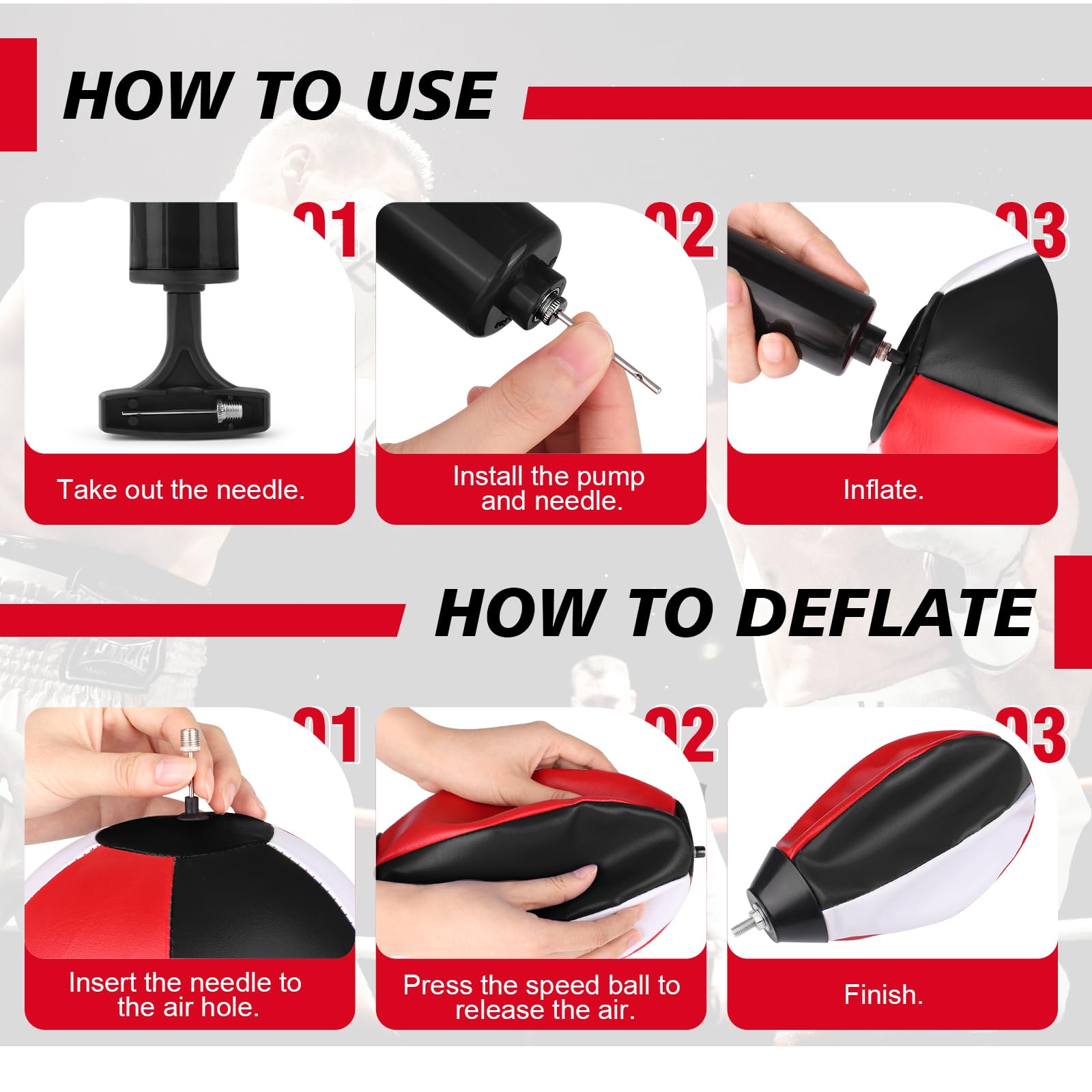 HOW TO USE

01

Take out the needle.

02

Install the pump and needle.

03

Inflate.

HOW TO DEFLATE

01

Insert the needle to the air hole.

02

Press the speed ball to release the air.

03

Finish.