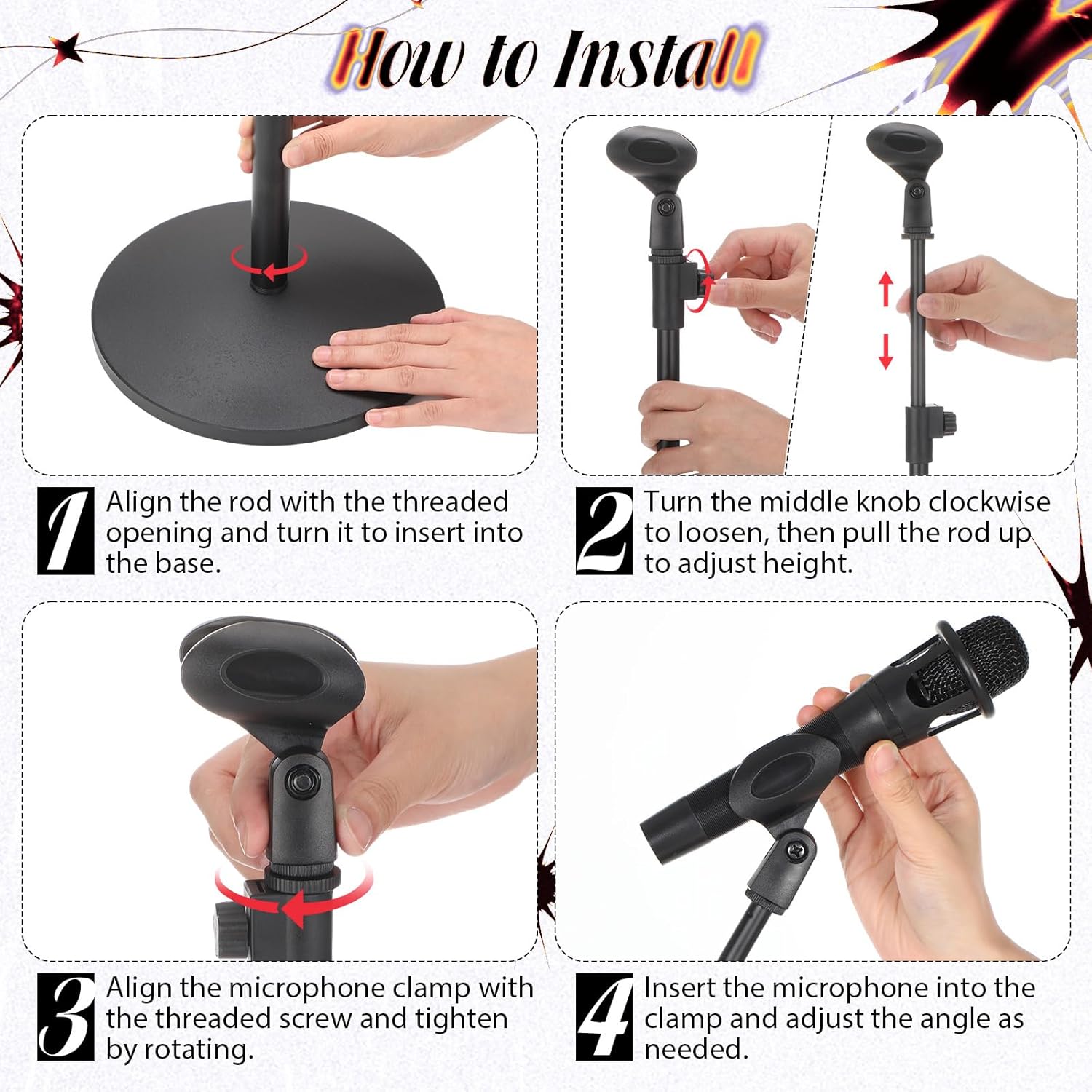 How to Install

1 Align the rod with the threaded opening and turn it to insert into the base.

2 Turn the middle knob clockwise to loosen, then pull the rod up to adjust height.

3 Align the microphone clamp with the threaded screw and tighten by rotating.

4 Insert the microphone into the clamp and adjust the angle as needed.