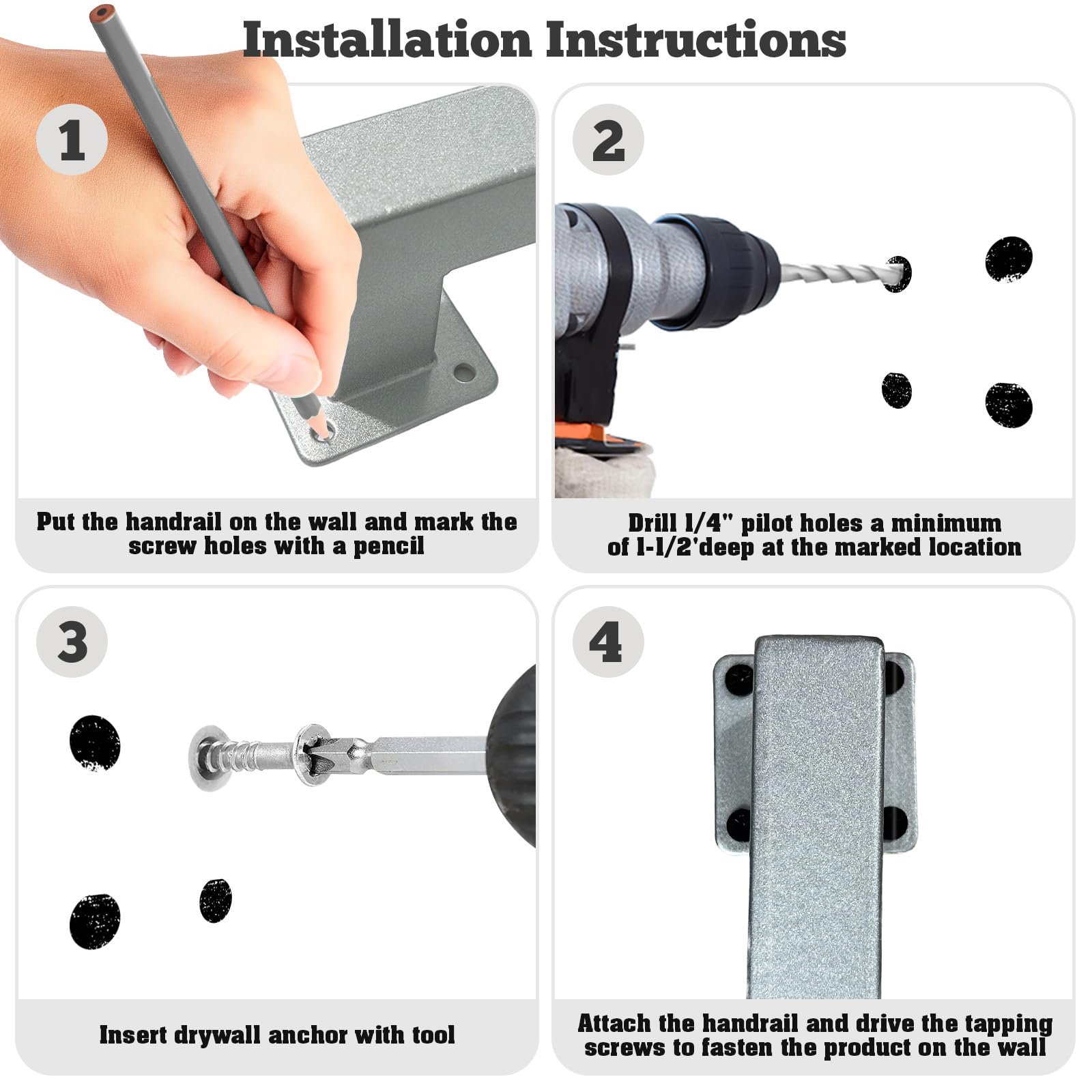 Installation Instructions

1

Put the handrail on the wall and mark the screw holes with a pencil

2

Drill 1/4" pilot holes a minimum of 1-1/2'deep at the marked location

3

Insert drywall anchor with tool

4

Attach the handrail and drive the tapping screws to fasten the product on the wall