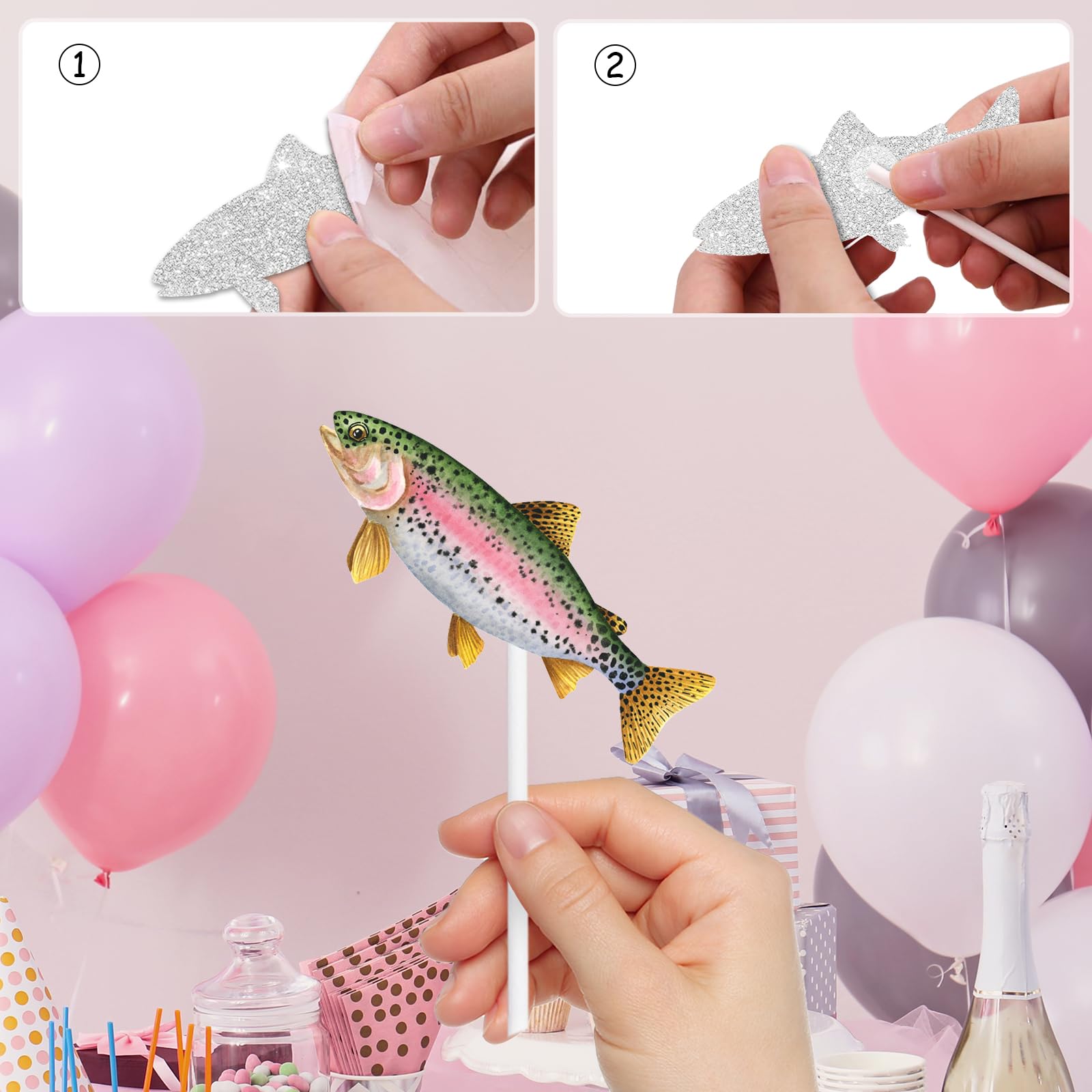 ①

②