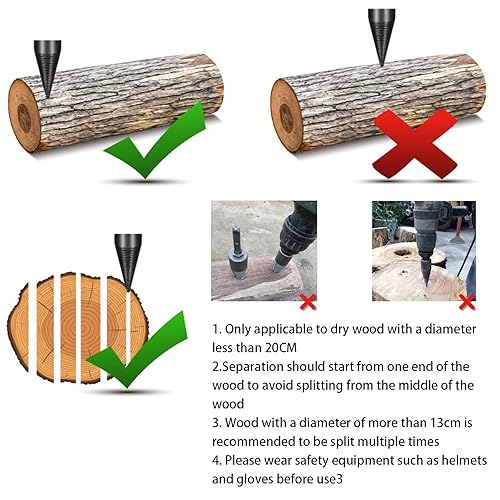 1. Only applicable to dry wood with a diameter less than 20CM
2.Separation should start from one end of the wood to avoid splitting from the middle of the wood
3. Wood with a diameter of more than 13cm is recommended to be split multiple times
4. Please wear safety equipment such as helmets and gloves before use3