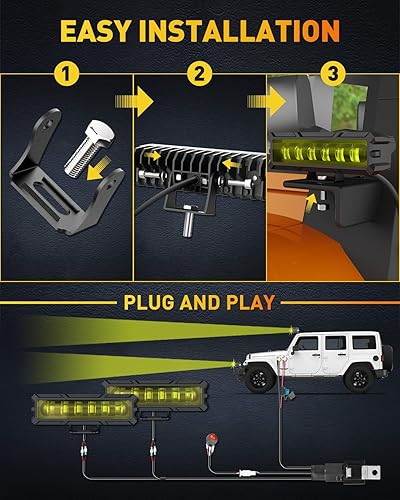 EASY INSTALLATION

1

2

3

PLUG AND PLAY