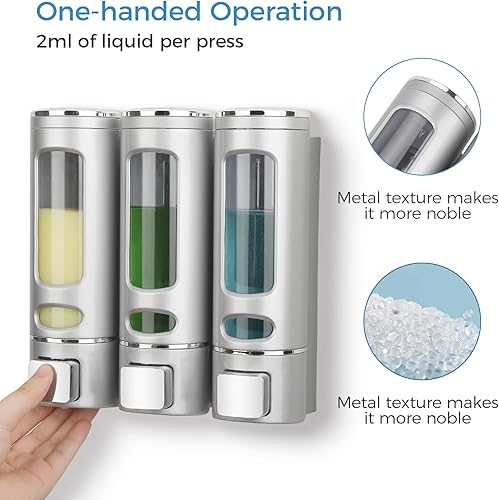 One-handed Operation

2ml of liquid per press

Metal texture makes it more noble

Metal texture makes it more noble