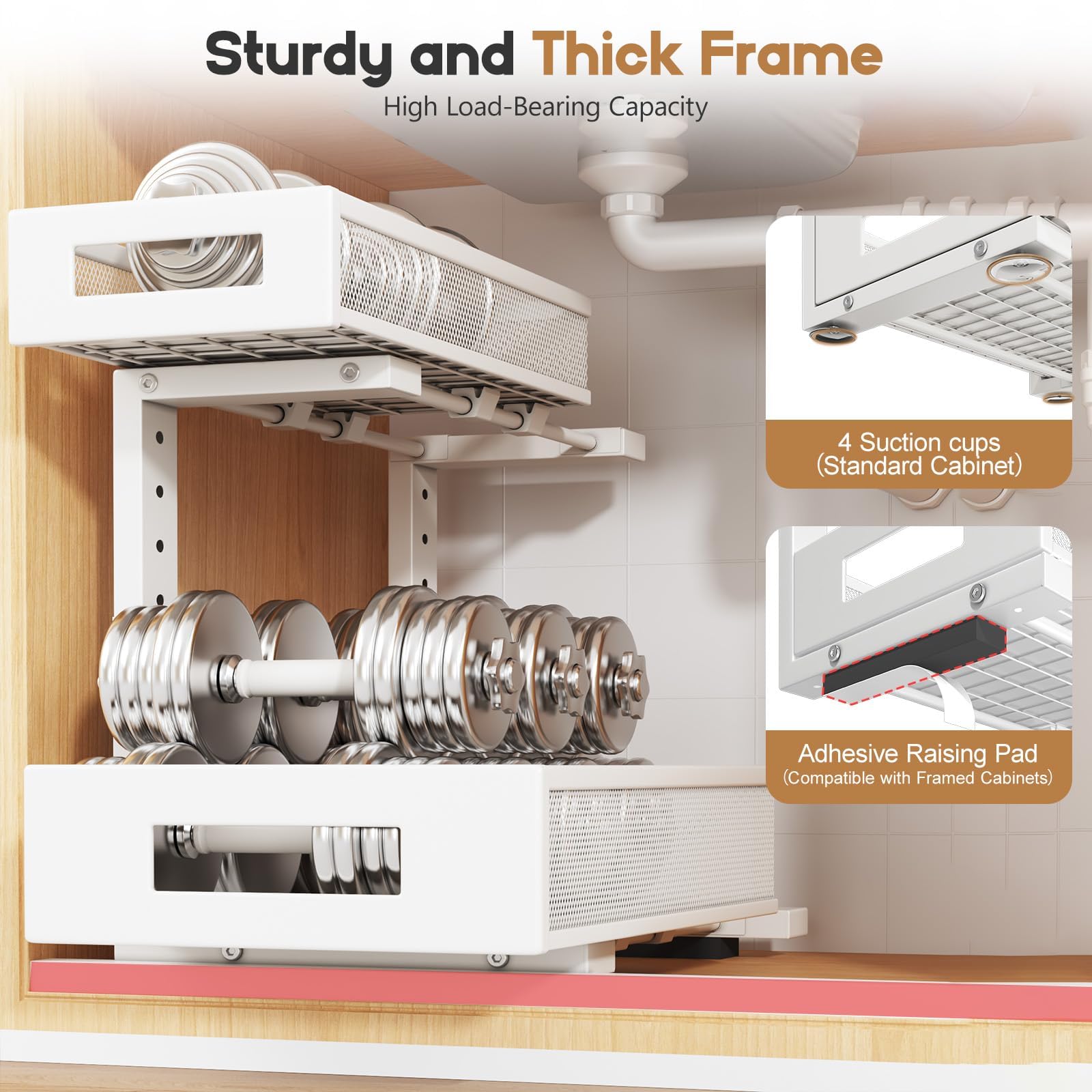 Sturdy and Thick Frame

High Load-Bearing Capacity

4 Suction cups
(Standard Cabinet)

Adhesive Raising Pad
(Compatible with Framed Cabinets)