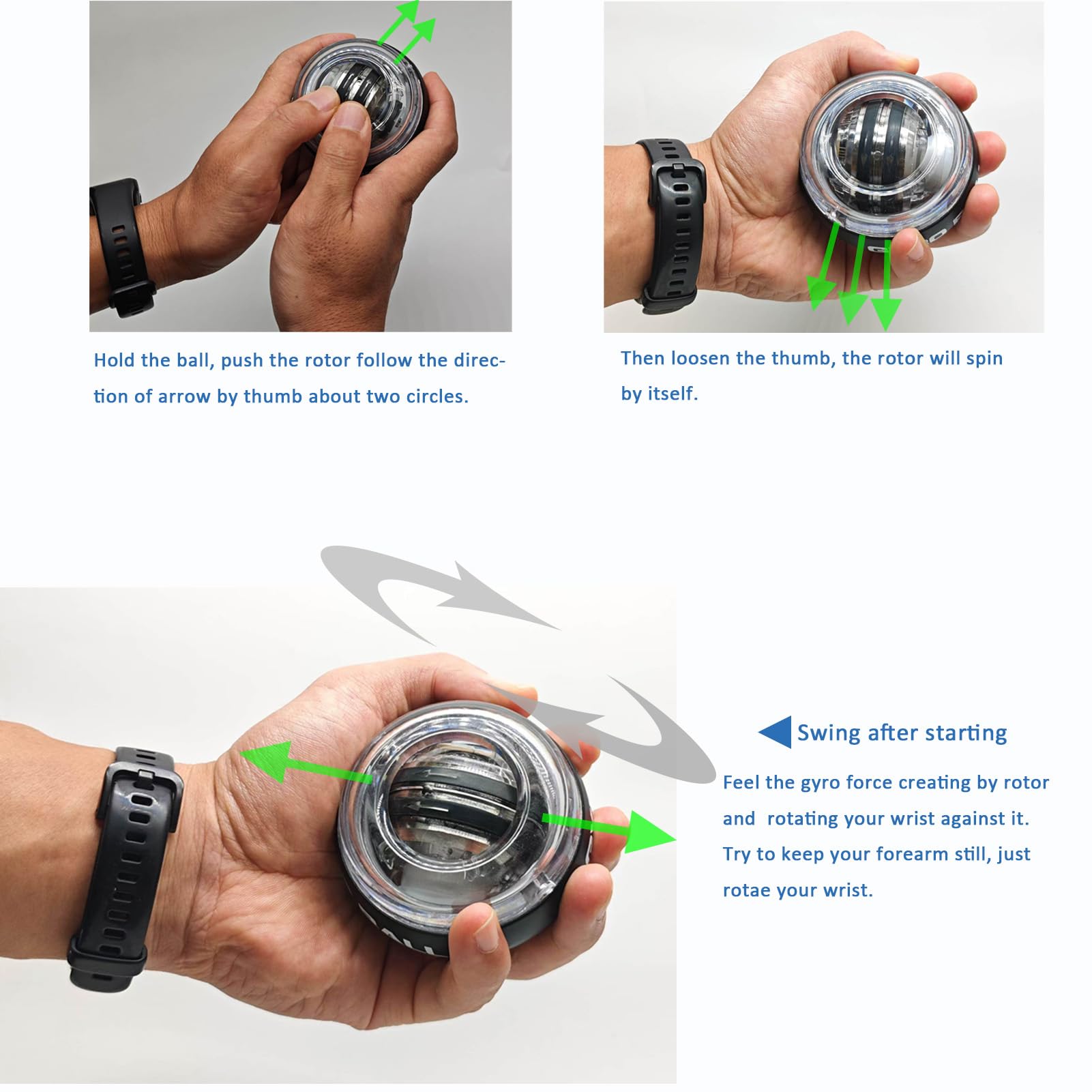 Hold the ball, push the rotor follow the direction of arrow by thumb about two circles.

Then loosen the thumb, the rotor will spin by itself.

Swing after starting

Feel the gyro force creating by rotor and rotating your wrist against it. Try to keep your forearm still, just rotae your wrist.