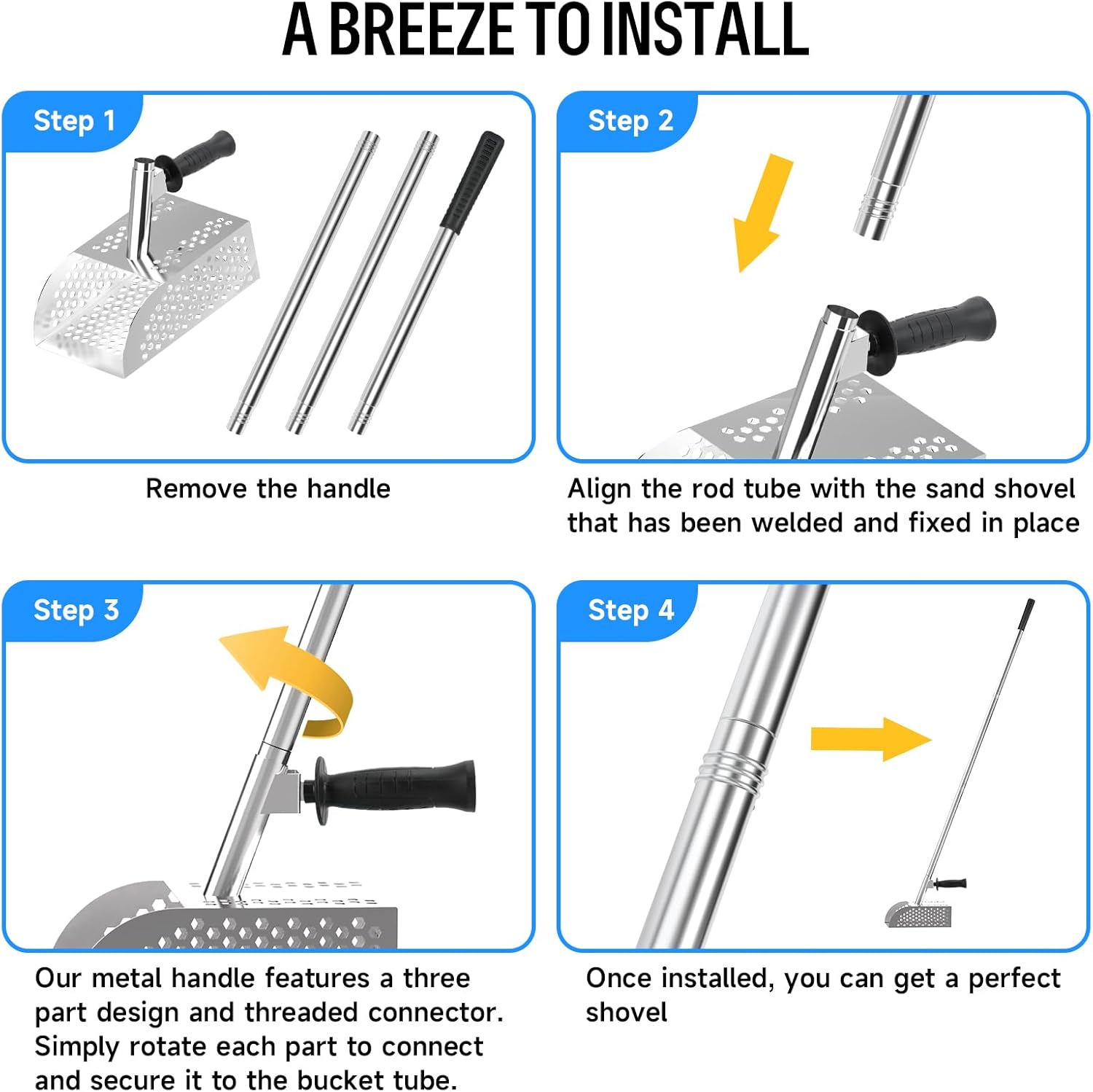 A BREEZE TO INSTALL

Step 1

Remove the handle

Step 2

Align the rod tube with the sand shovel that has been welded and fixed in place

Step 3

Our metal handle features a three part design and threaded connector. Simply rotate each part to connect and secure it to the bucket tube.

Step 4

Once installed, you can get a perfect shovel