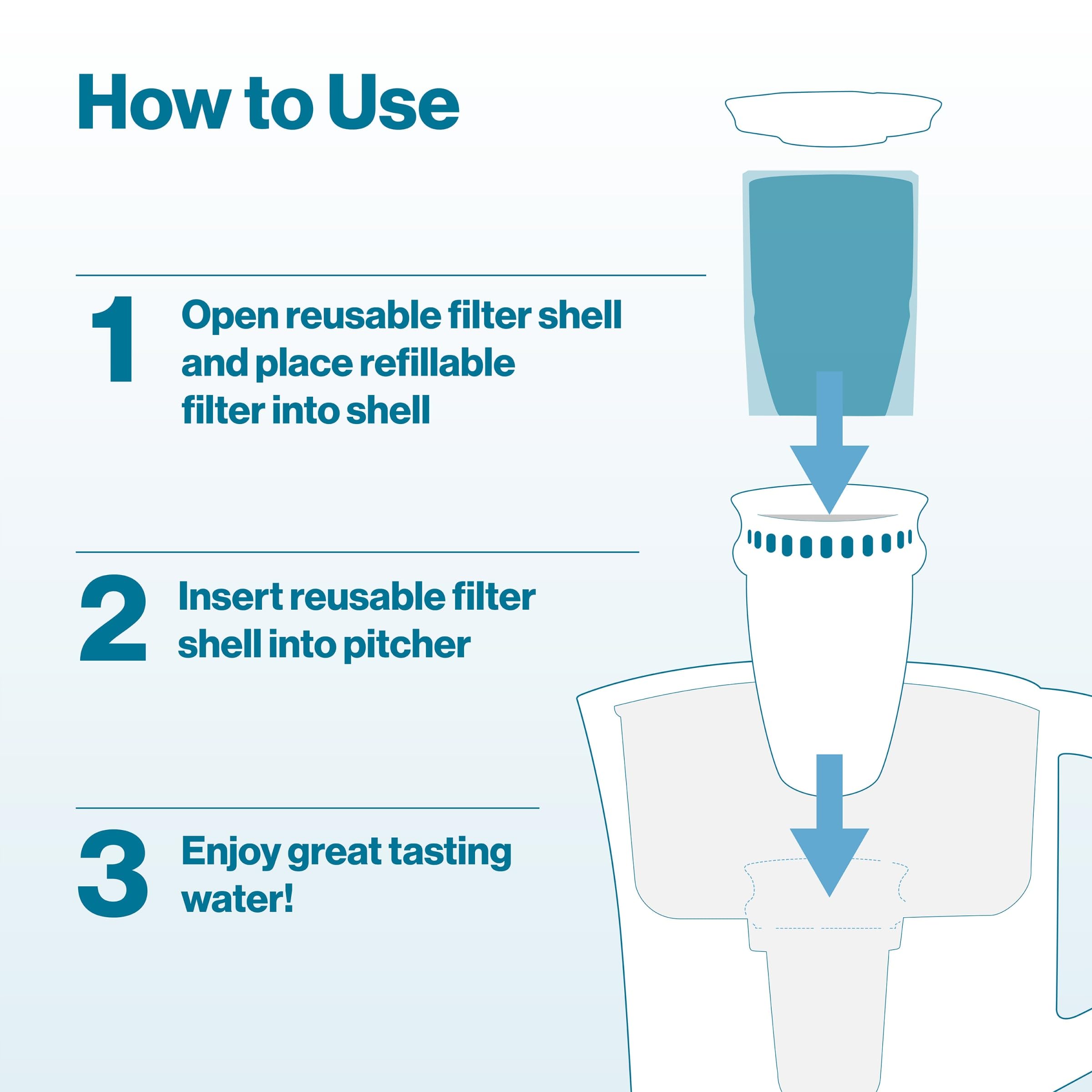 How to Use

1 Open reusable filter shell and place refillable filter into shell

2 Insert reusable filter shell into pitcher

3 Enjoy great tasting water!