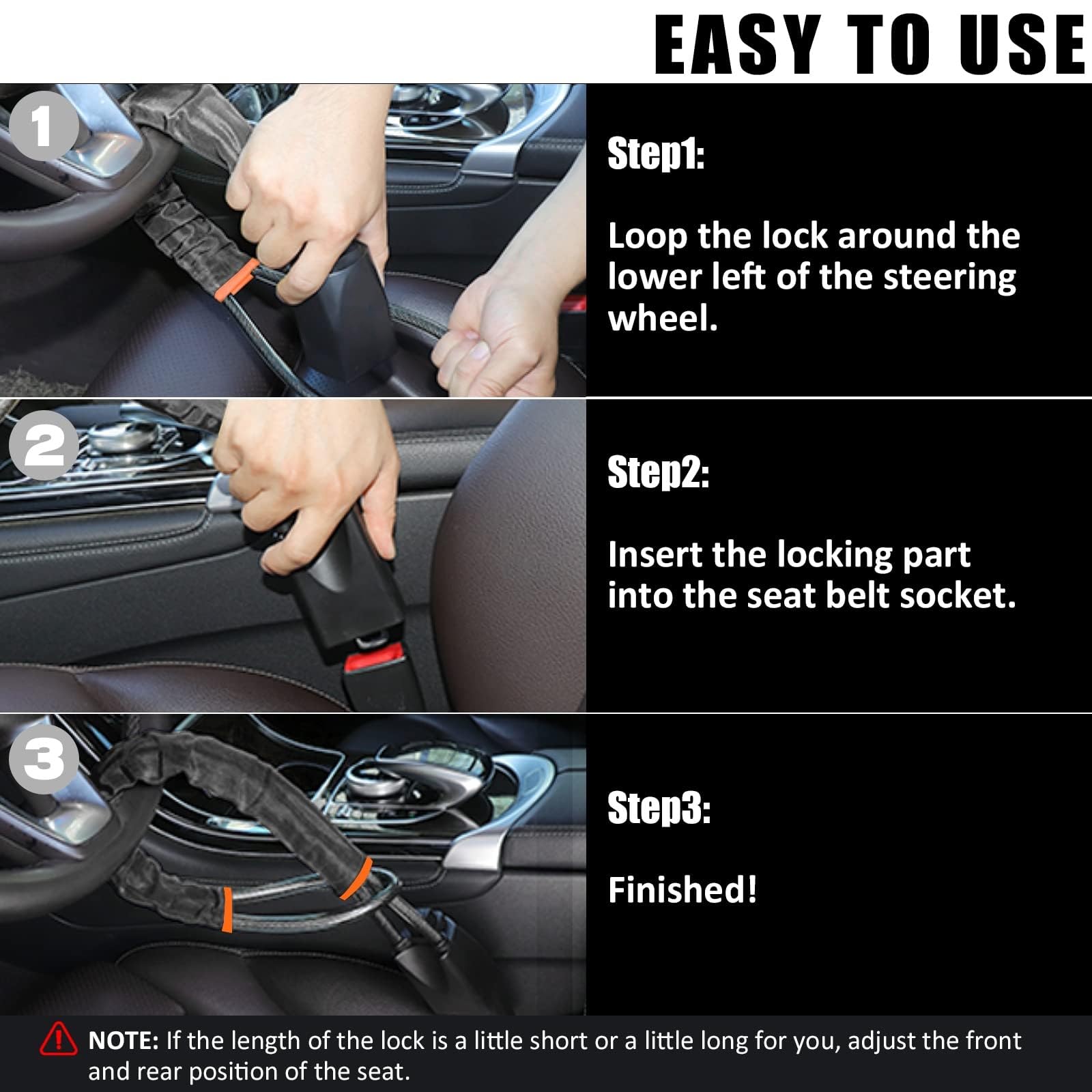 EASY TO USE

1

Step1:

Loop the lock around the lower left of the steering wheel.

2

Step2:

Insert the locking part into the seat belt socket.

3

Step3:

Finished!

NOTE: If the length of the lock is a little short or a little long for you, adjust the front and rear position of the seat.