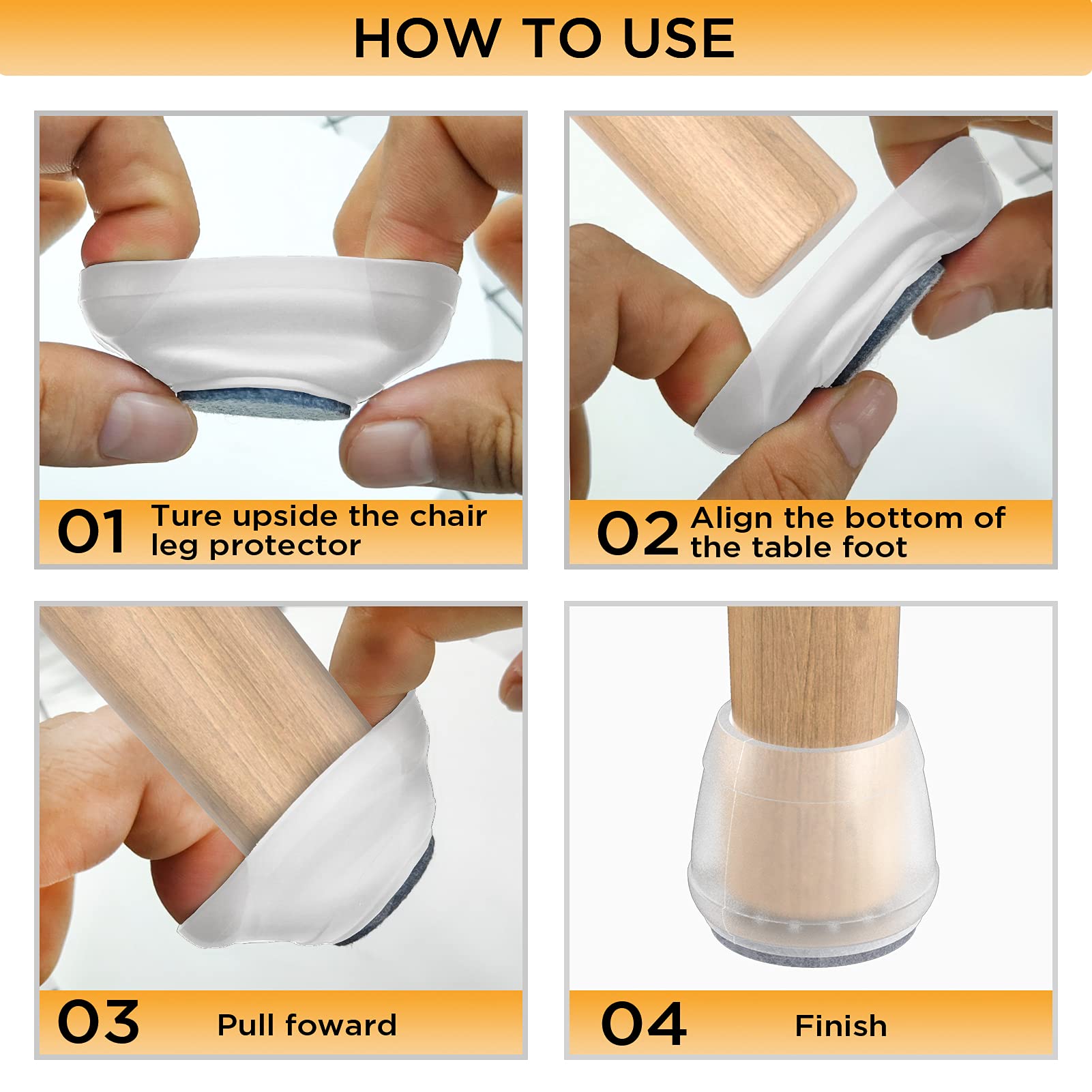 HOW TO USE

01 Ture upside the chair leg protector

02 Align the bottom of the table foot

03 Pull foward

04 Finish