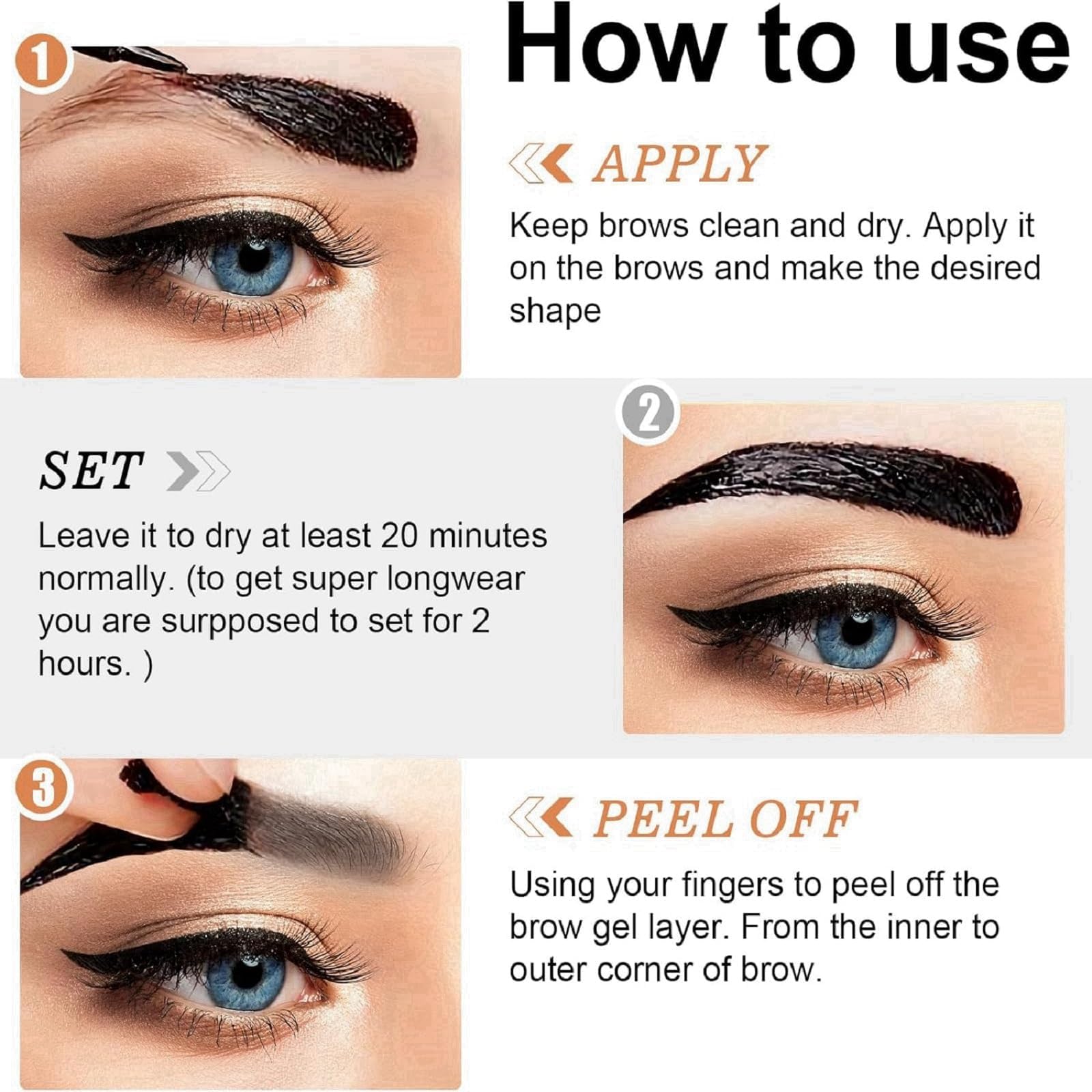 How to use

1

APPLY

Keep brows clean and dry. Apply it on the brows and make the desired shape

2

SET

Leave it to dry at least 20 minutes normally. (to get super longwear you are surpposed to set for 2 hours. )

3

PEEL OFF

Using your fingers to peel off the brow gel layer. From the inner to outer corner of brow.