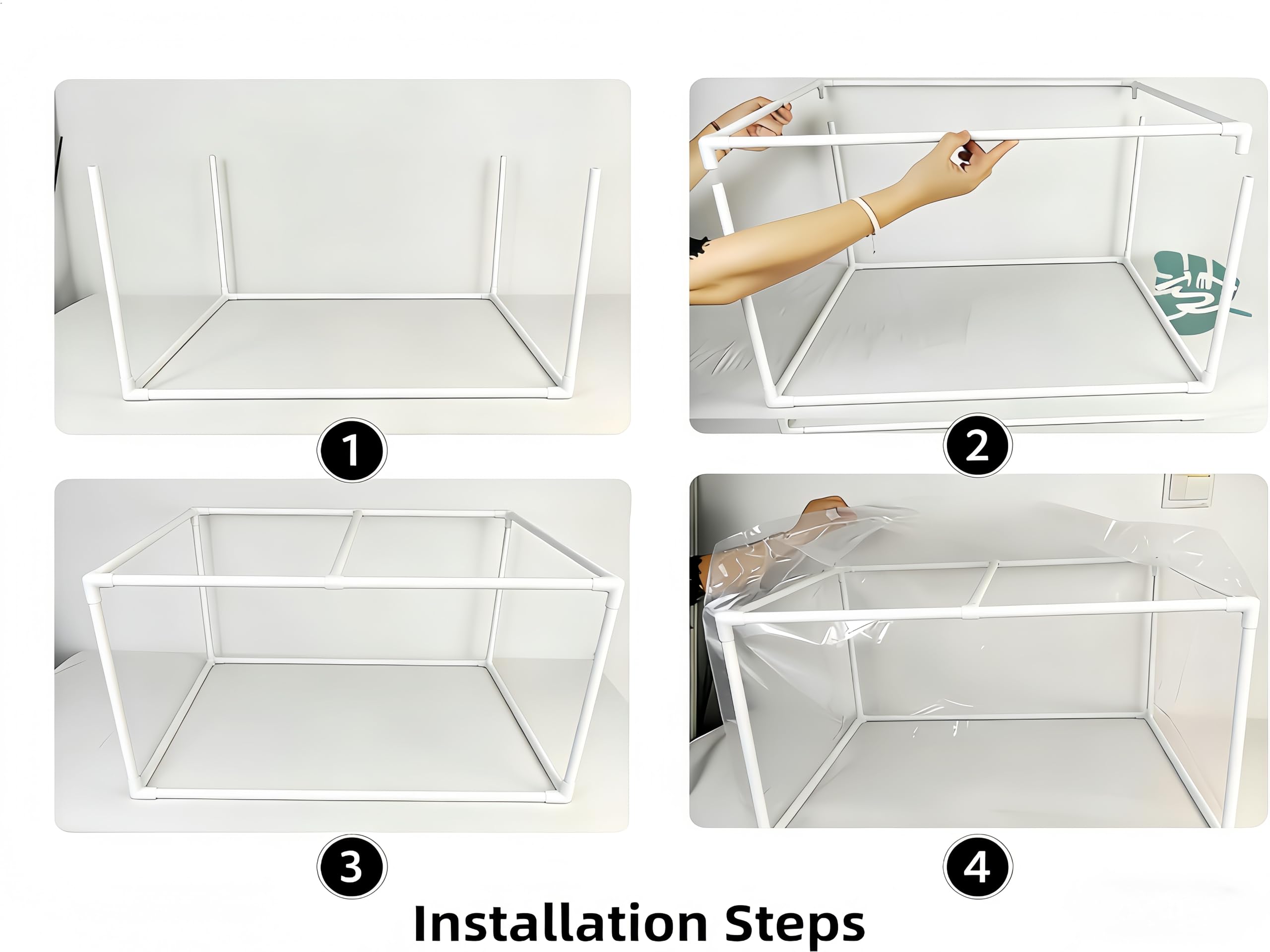 1

2

3

4

Installation Steps