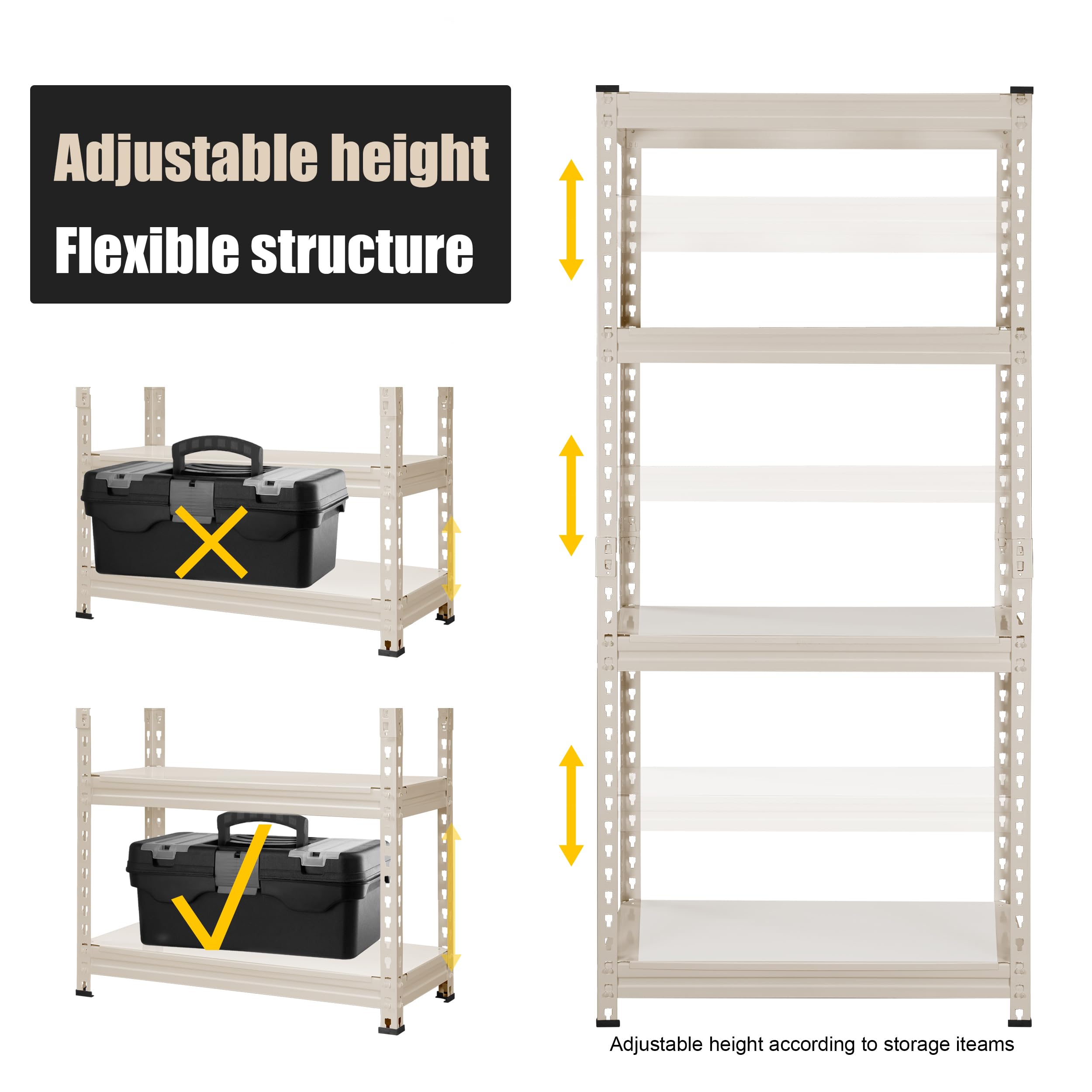 Adjustable height
Flexible structure

Adjustable height according to storage iteams