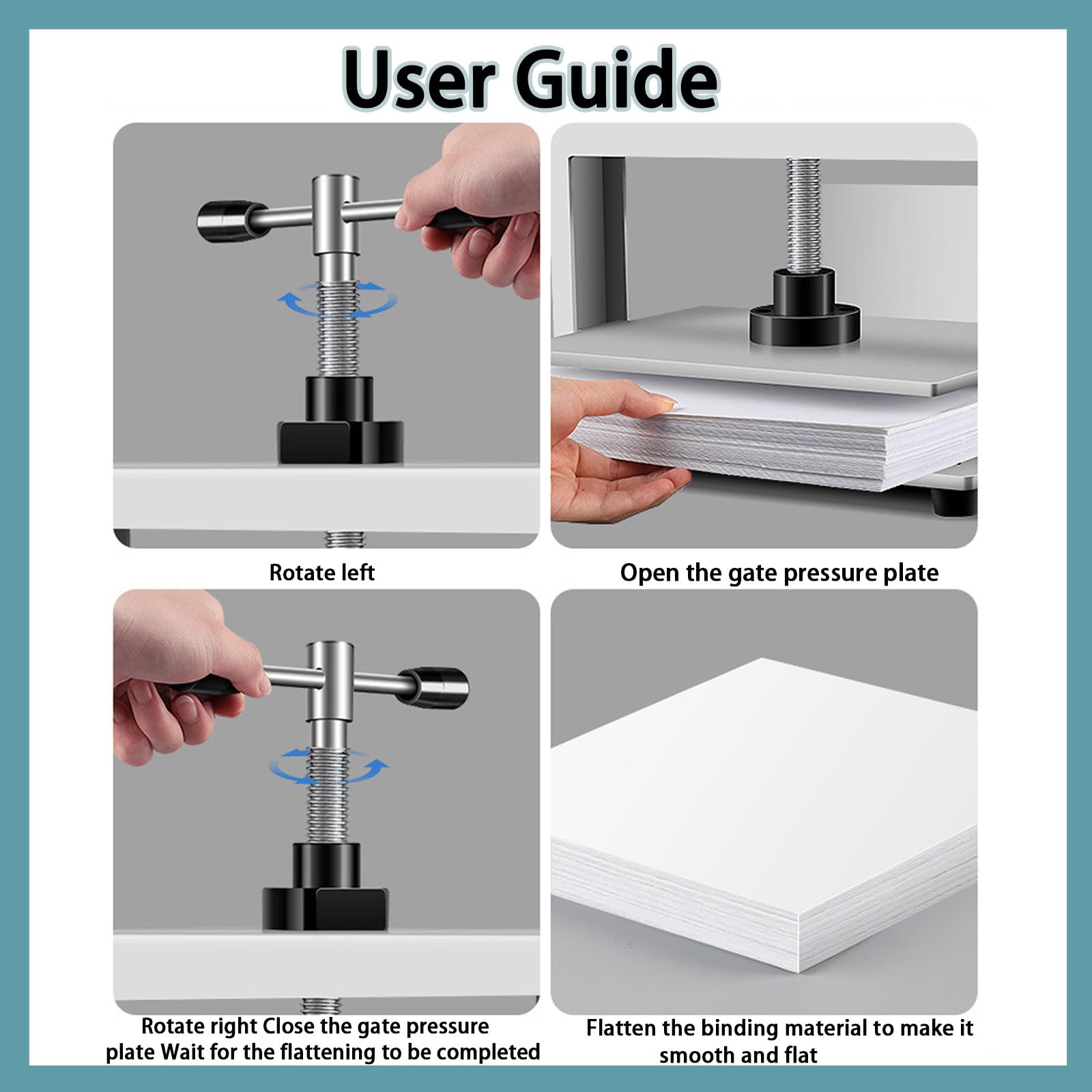 User Guide

Rotate left

Open the gate pressure plate

Rotate right Close the gate pressure plate Wait for the flattening to be completed

Flatten the binding material to make it smooth and flat