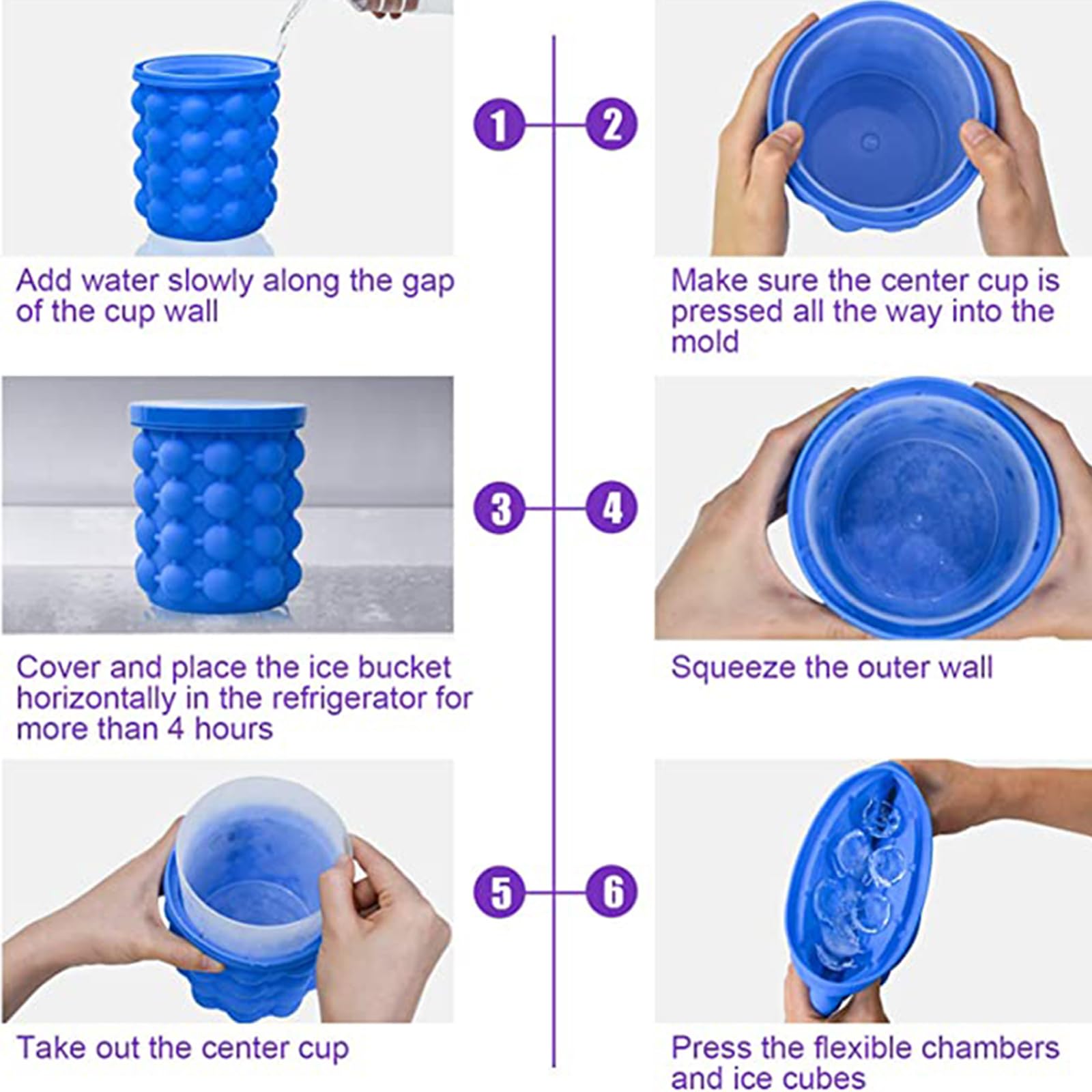 1

Add water slowly along the gap of the cup wall

2

Make sure the center cup is pressed all the way into the mold

3

Cover and place the ice bucket horizontally in the refrigerator for more than 4 hours

4

Squeeze the outer wall

5

Take out the center cup

6

Press the flexible chambers and ice cubes