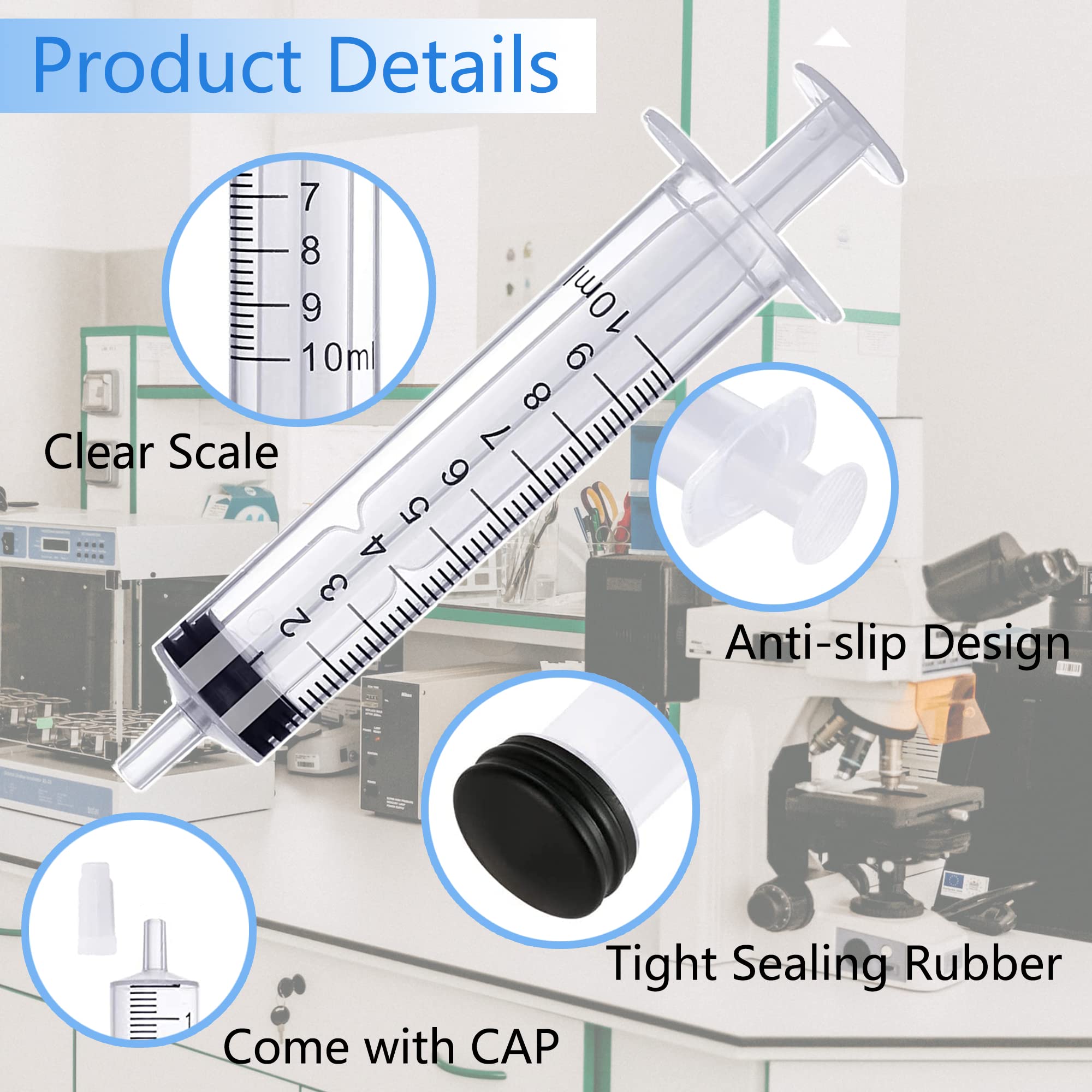 Product Details

7
8
9
10ml

Clear Scale

2
3
4
5
6
7
8
9
10ml

Anti-slip Design

Tight Sealing Rubber

1

Come with CAP