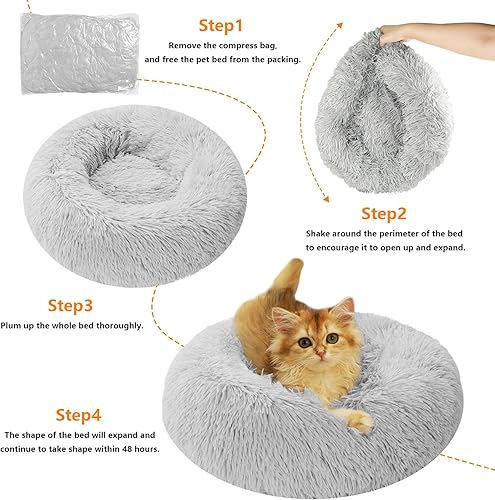 Step1

Remove the compress bag, and free the pet bed from the packing.

Step2

Shake around the perimeter of the bed to encourage it to open up and expand.

Step3

Plum up the whole bed thoroughly.

Step4

The shape of the bed will expand and continue to take shape within 48 hours.