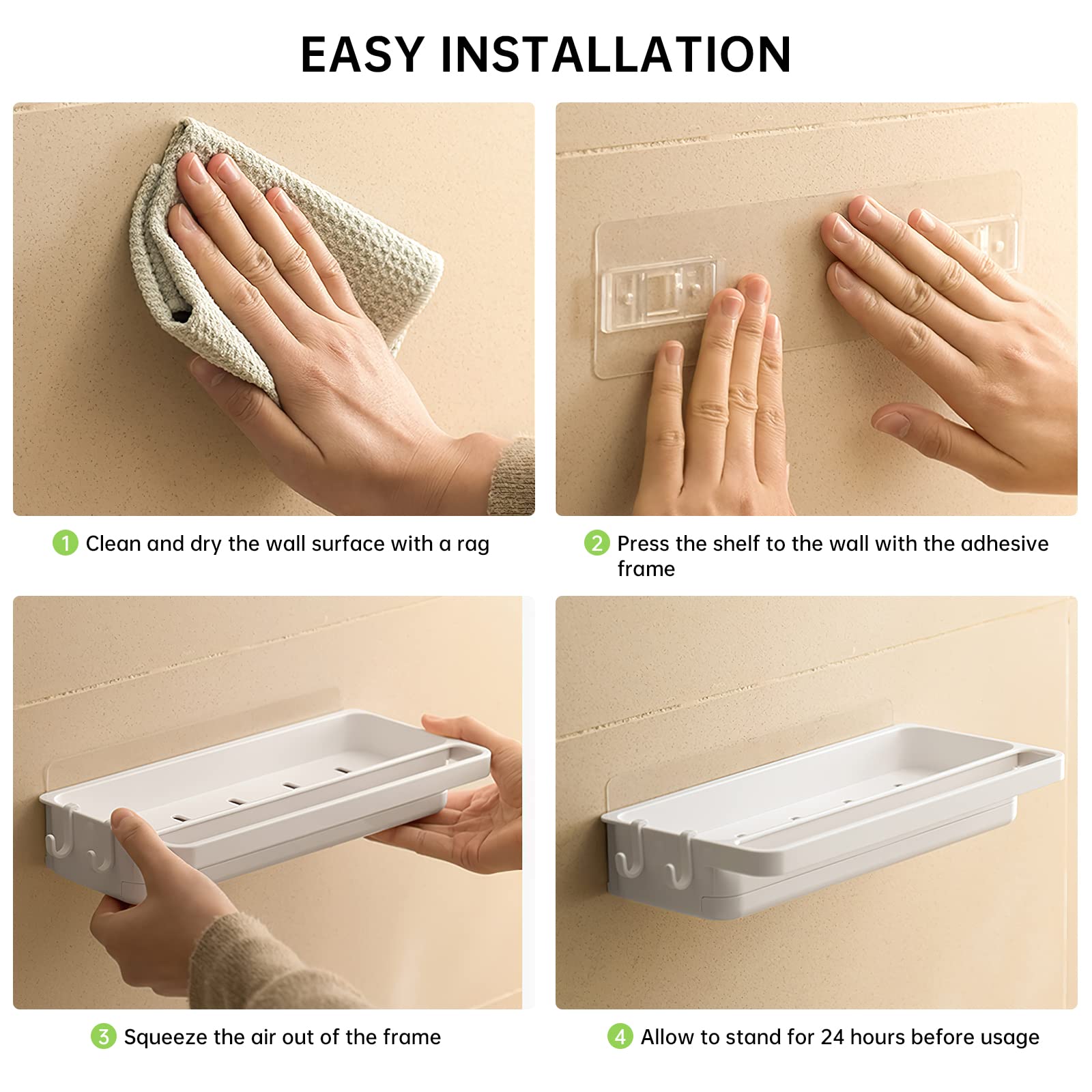 EASY INSTALLATION

1 Clean and dry the wall surface with a rag

2 Press the shelf to the wall with the adhesive frame

3 Squeeze the air out of the frame

4 Allow to stand for 24 hours before usage