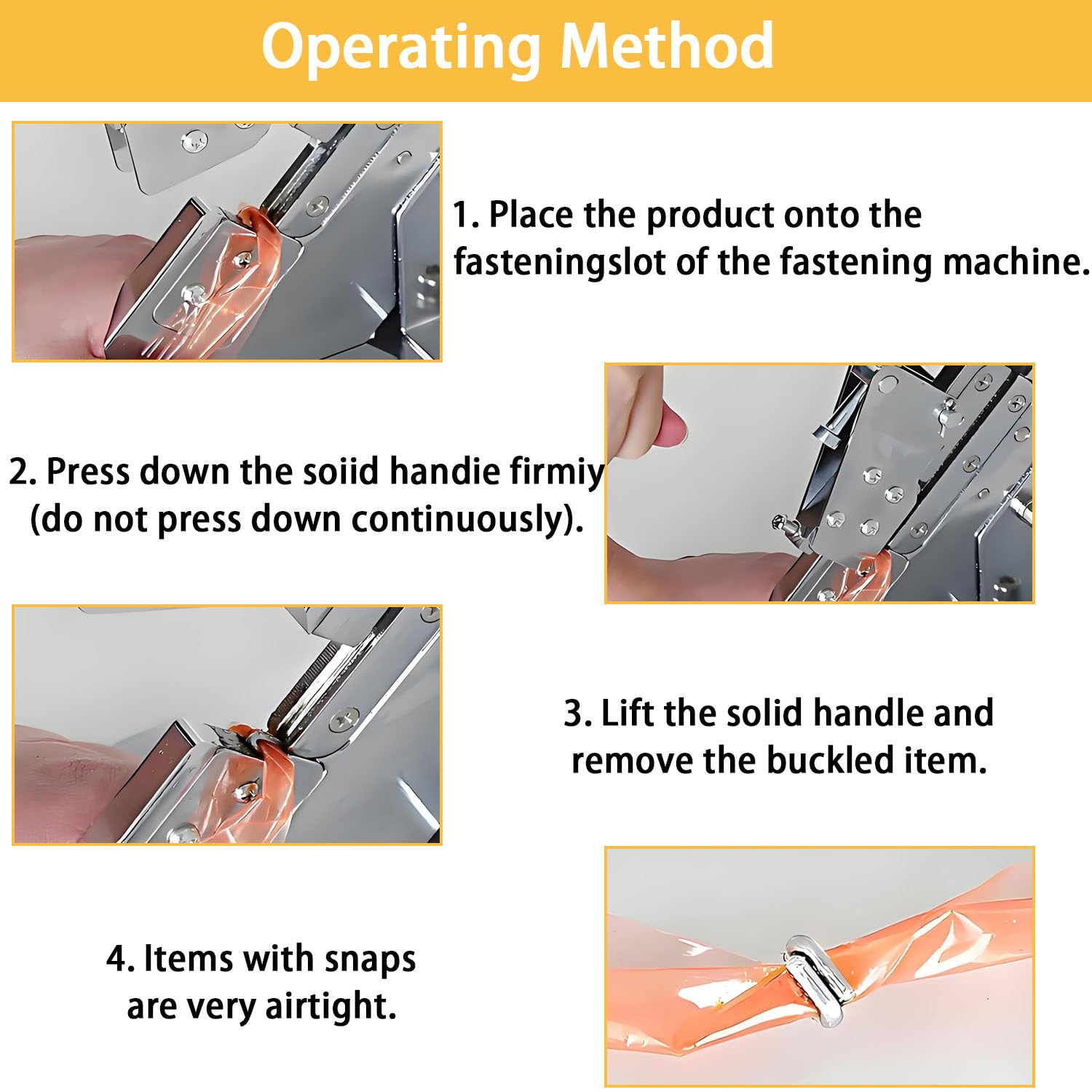 Operating Method

1. Place the product onto the fasteningslot of the fastening machine.

2. Press down the soiid handie firmiy (do not press down continuously).

3. Lift the solid handle and remove the buckled item.

4. Items with snaps are very airtight.