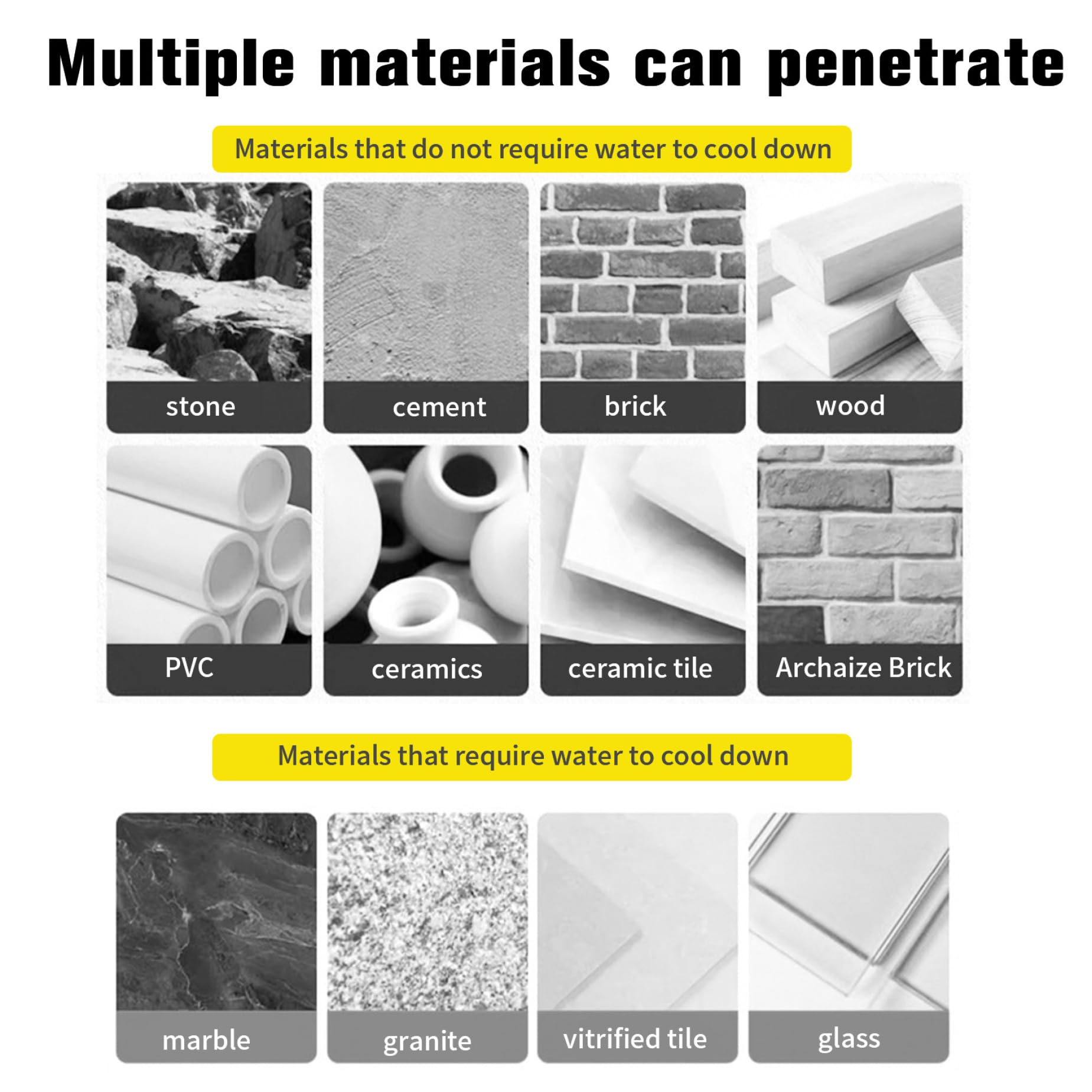 Multiple materials can penetrate

Materials that do not require water to cool down

stone

cement

brick

wood

PVC

ceramics

ceramic tile

Archaize Brick

Materials that require water to cool down

marble

granite

vitrified tile

glass