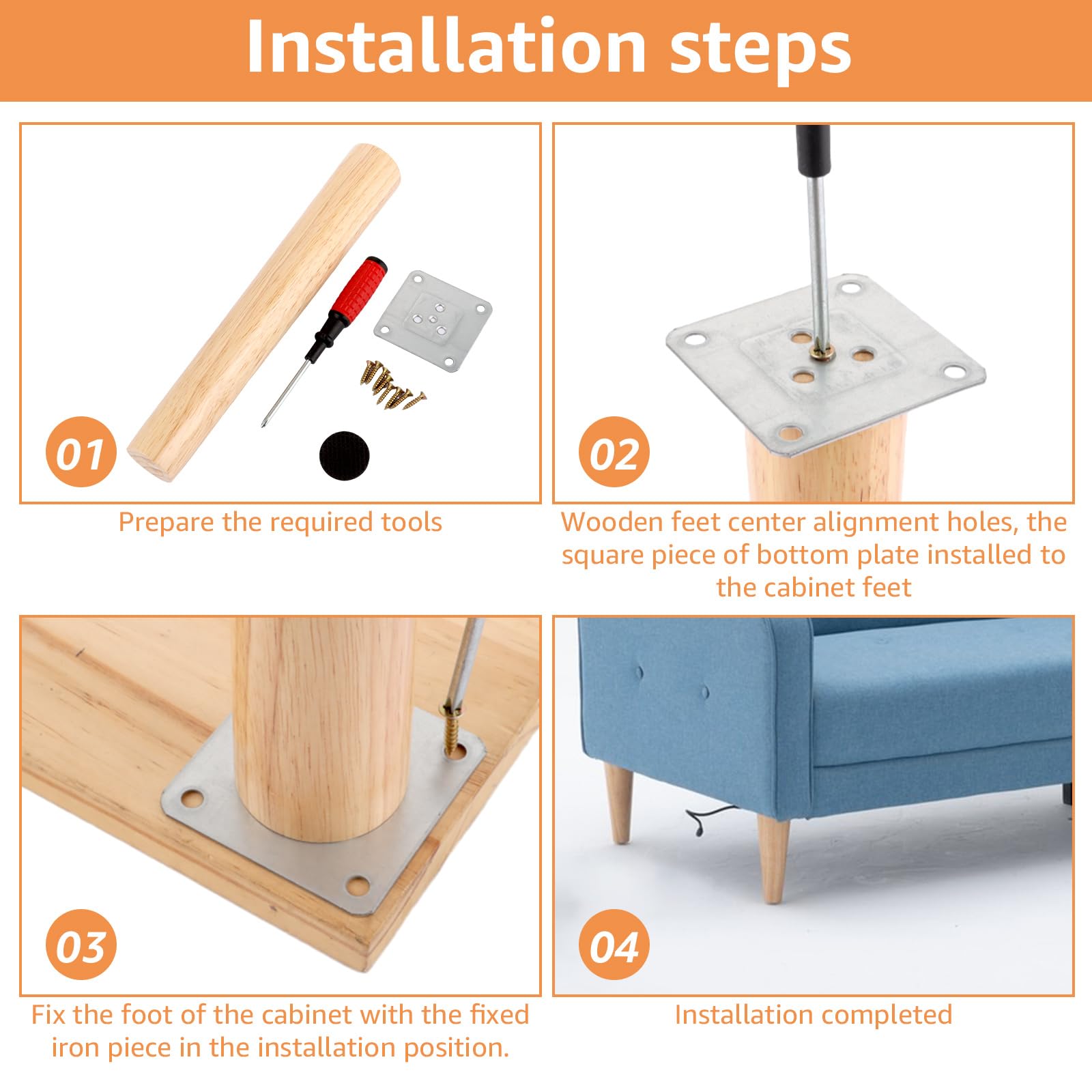 Installation steps

01

Prepare the required tools

02

Wooden feet center alignment holes, the square piece of bottom plate installed to the cabinet feet

03

Fix the foot of the cabinet with the fixed iron piece in the installation position.

04

Installation completed