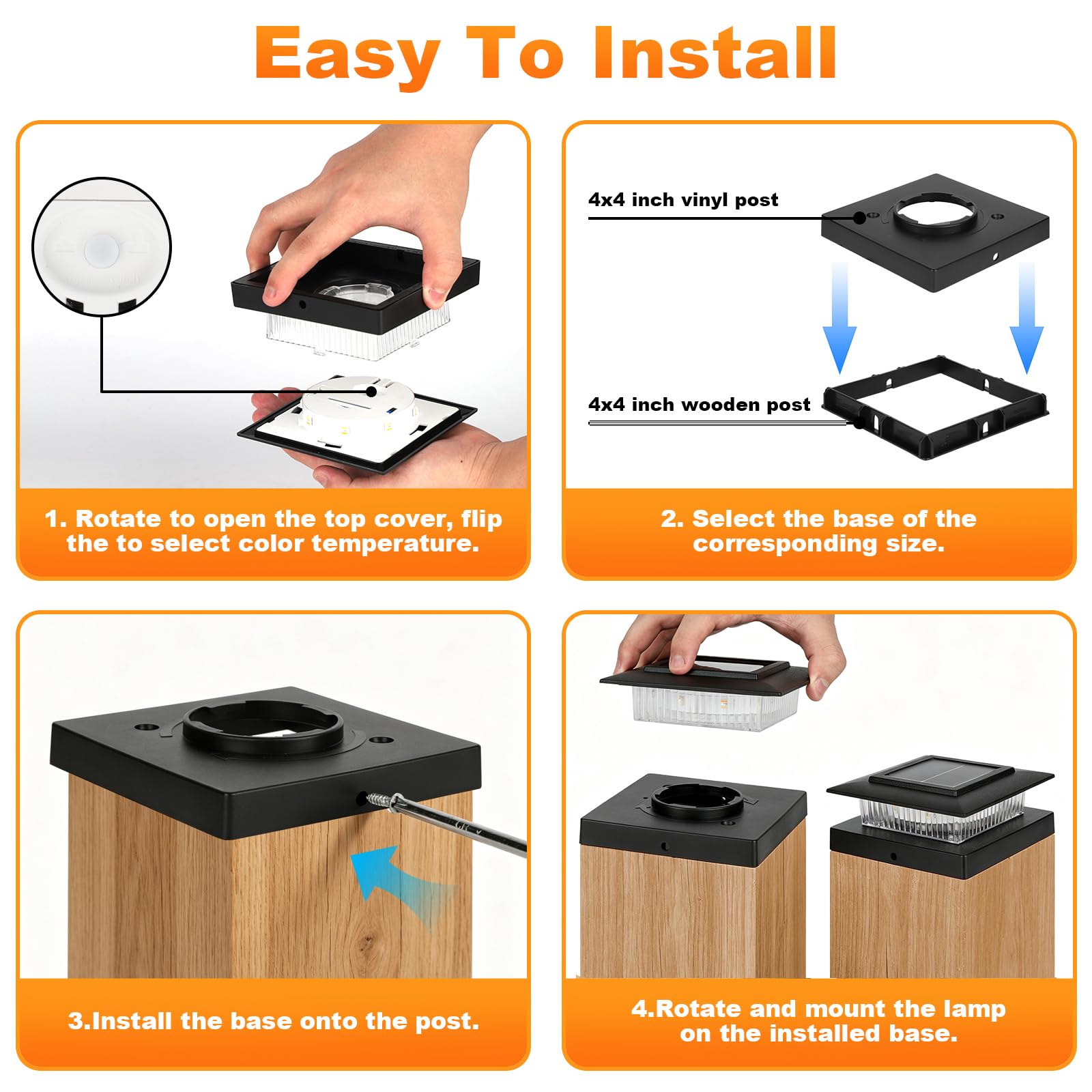 Easy To Install

1. Rotate to open the top cover, flip the to select color temperature.

4x4 inch vinyl post

4x4 inch wooden post

2. Select the base of the corresponding size.

3.Install the base onto the post.

4.Rotate and mount the lamp on the installed base.