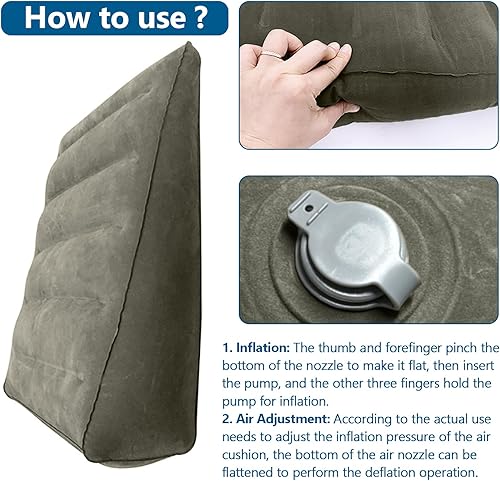 How to use ?

1. Inflation: The thumb and forefinger pinch the bottom of the nozzle to make it flat, then insert the pump, and the other three fingers hold the pump for inflation.
2. Air Adjustment: According to the actual use needs to adjust the inflation pressure of the air cushion, the bottom of the air nozzle can be flattened to perform the deflation operation.