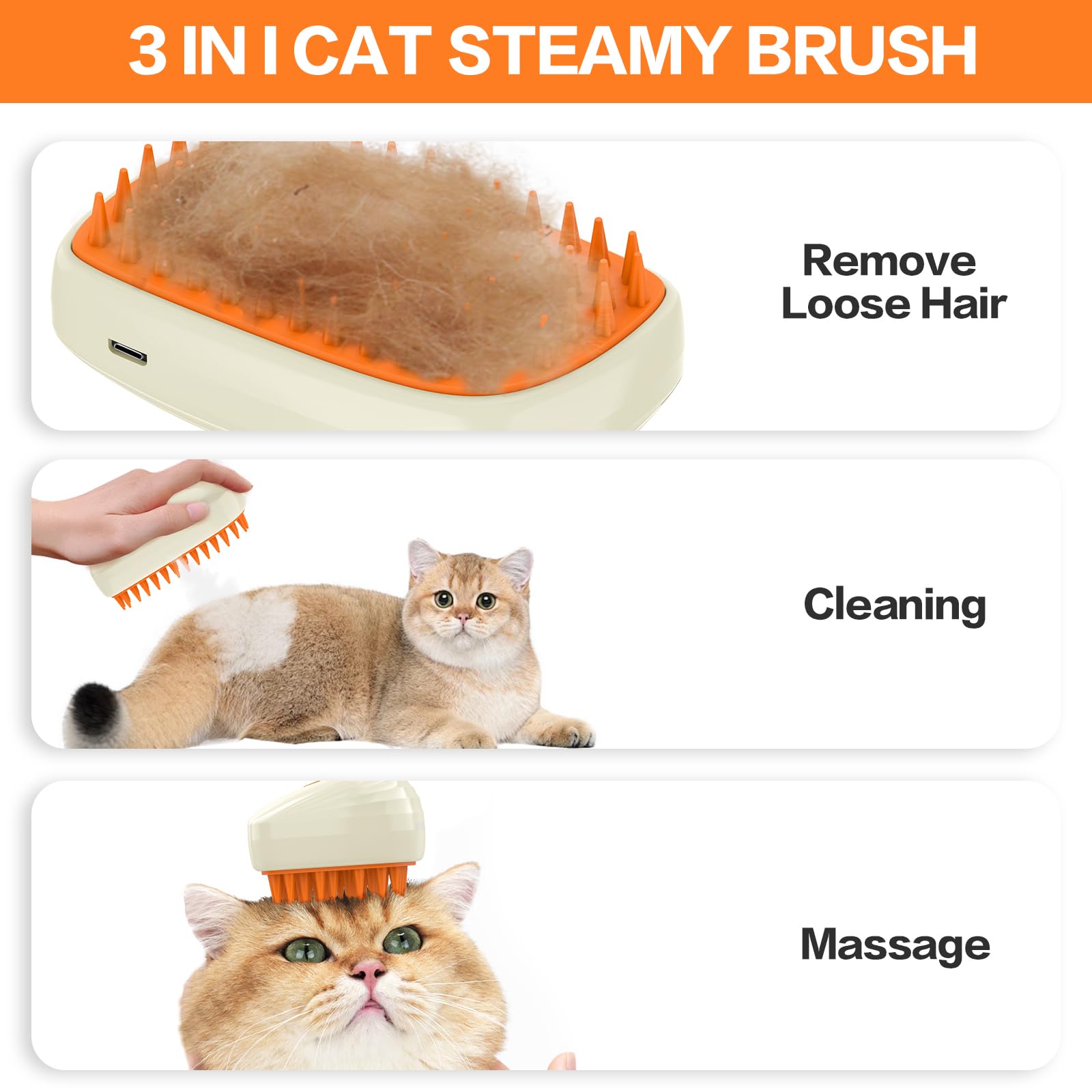 3 IN I CAT STEAMY BRUSH

Remove Loose Hair

Cleaning

Massage